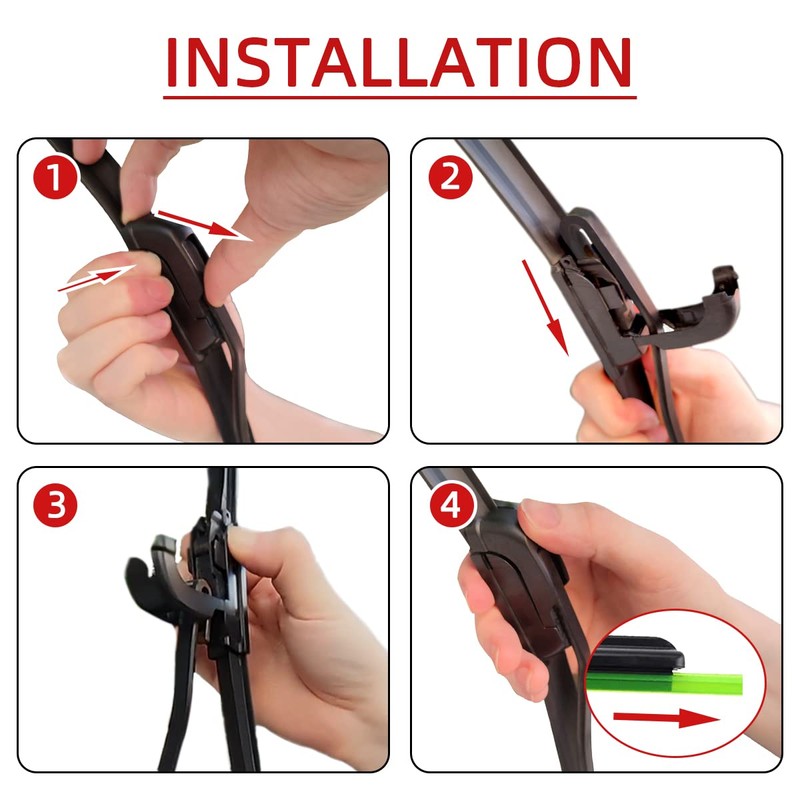 INSTALLATION

1

2

3

4