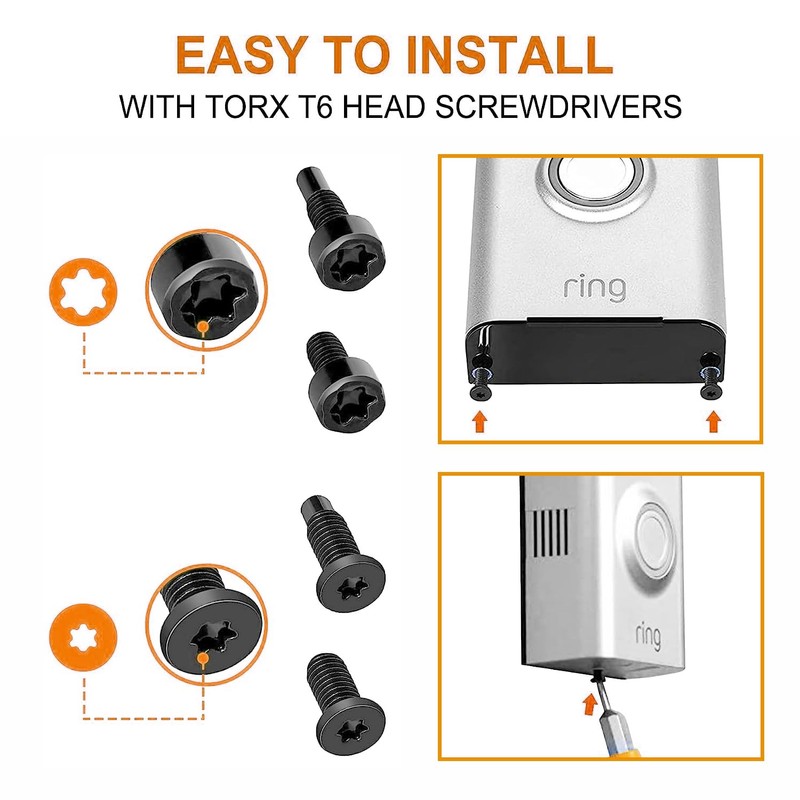 EASY TO INSTALL
WITH TORX T6 HEAD SCREWDRIVERS

ring

ring