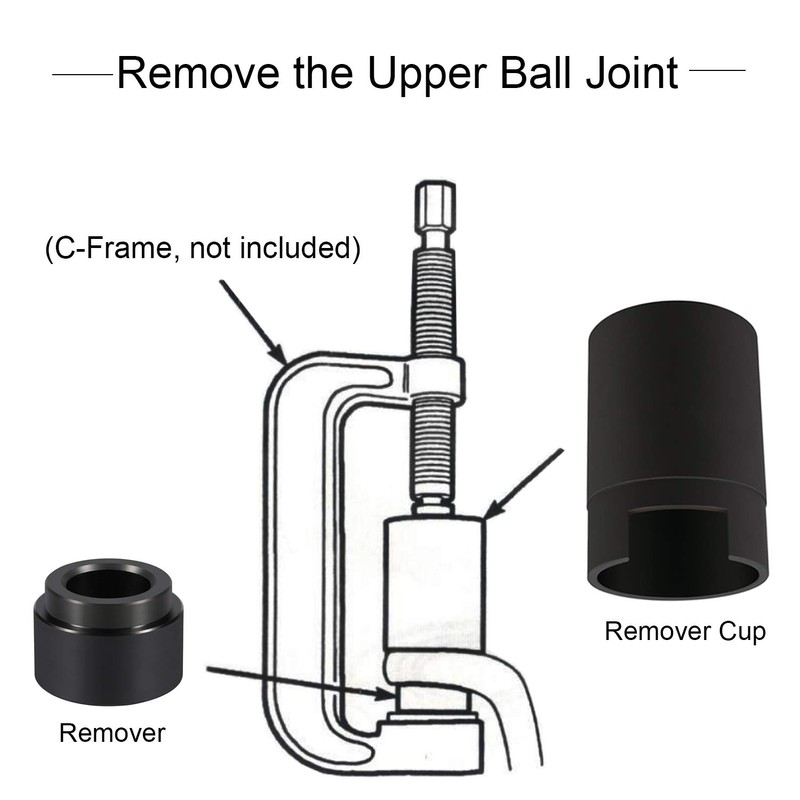 Remove the Upper Ball Joint

(C-Frame, not included)

Remover Cup

Remover