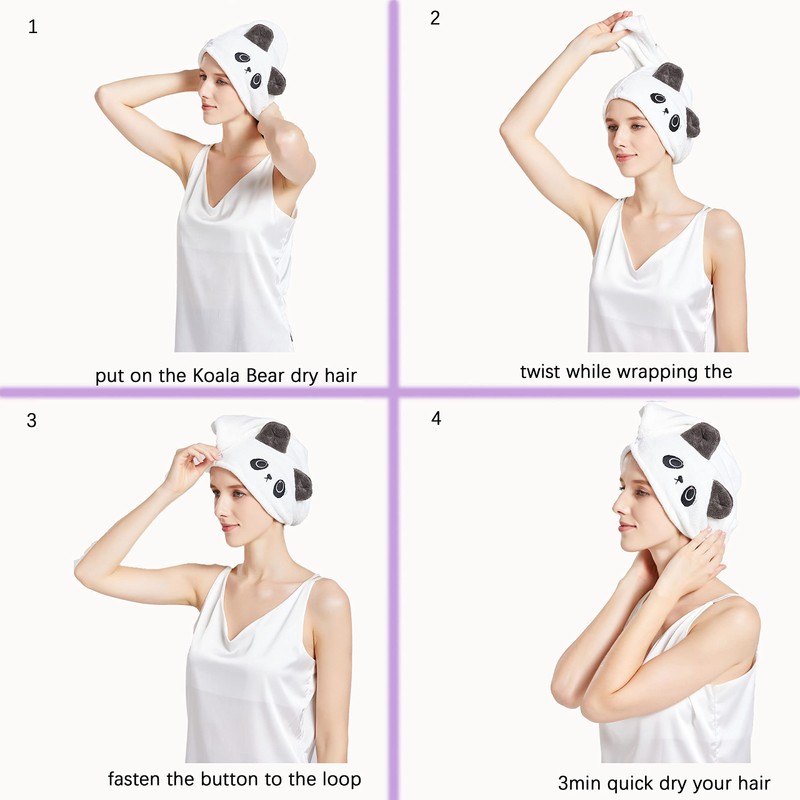 1

put on the Koala Bear dry hair

2

twist while wrapping the

3

fasten the button to the loop

4

3min quick dry your hair