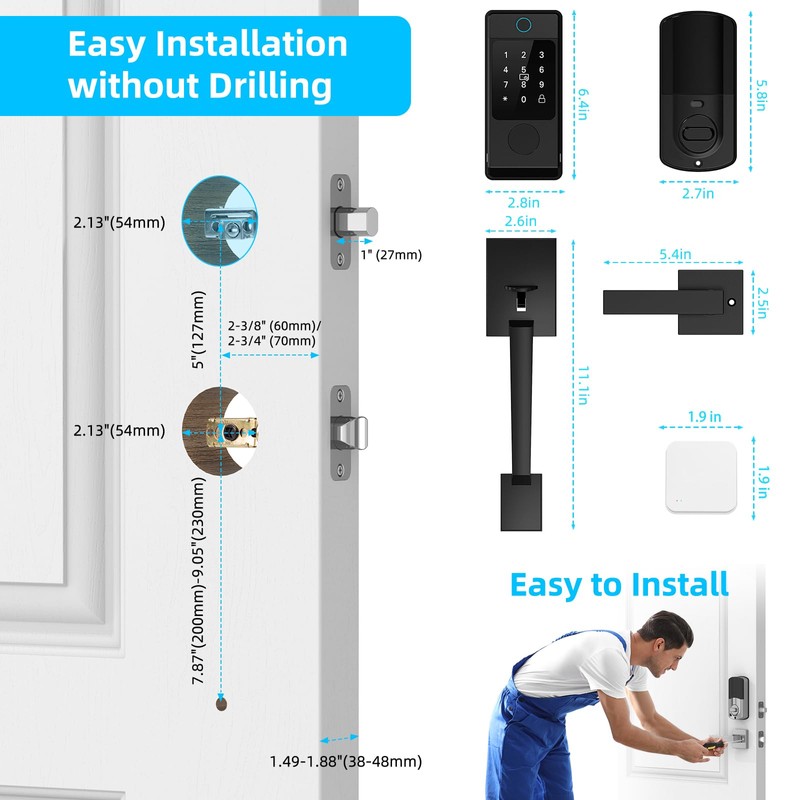 Easy Installation without Drilling

2.13"(54mm)

1" (27mm)

5"(127mm)

2-3/8" (60mm)/
2-3/4" (70mm)

2.13"(54mm)

7.87"(200mm)-9.05"(230mm)

1.49-1.88"(38-48mm)

1 2 3
4 5 6
7 8 9
* 0

6.4in

2.8in

5.8in

2.7in

2.6in

11.1in

5.4in

2.5in

1.9 in

1.9 in

Easy to Install