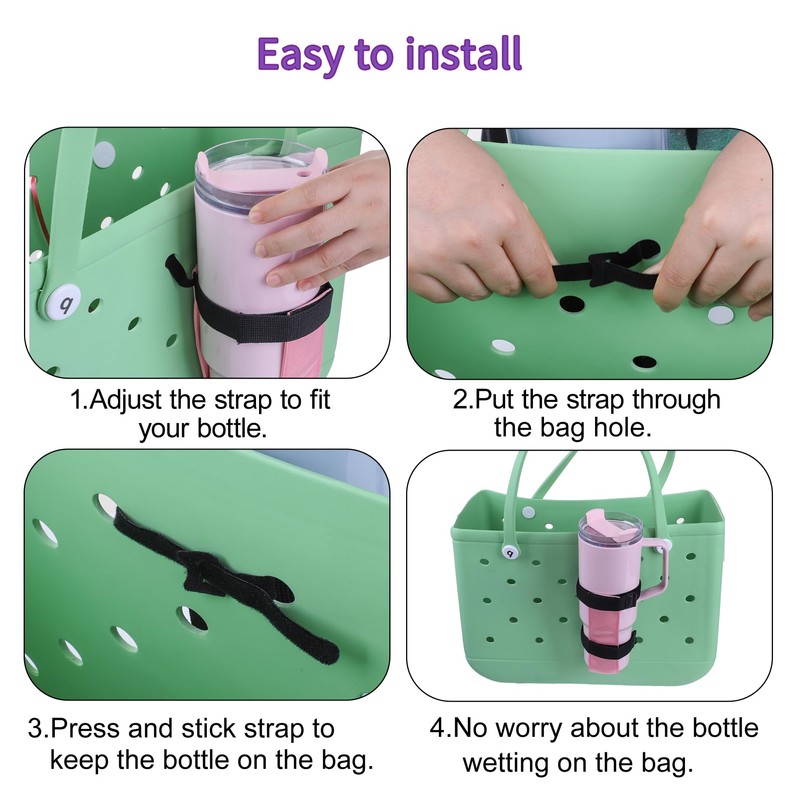 Easy to install

1.Adjust the strap to fit your bottle.

2.Put the strap through the bag hole.

3.Press and stick strap to keep the bottle on the bag.

4.No worry about the bottle wetting on the bag.