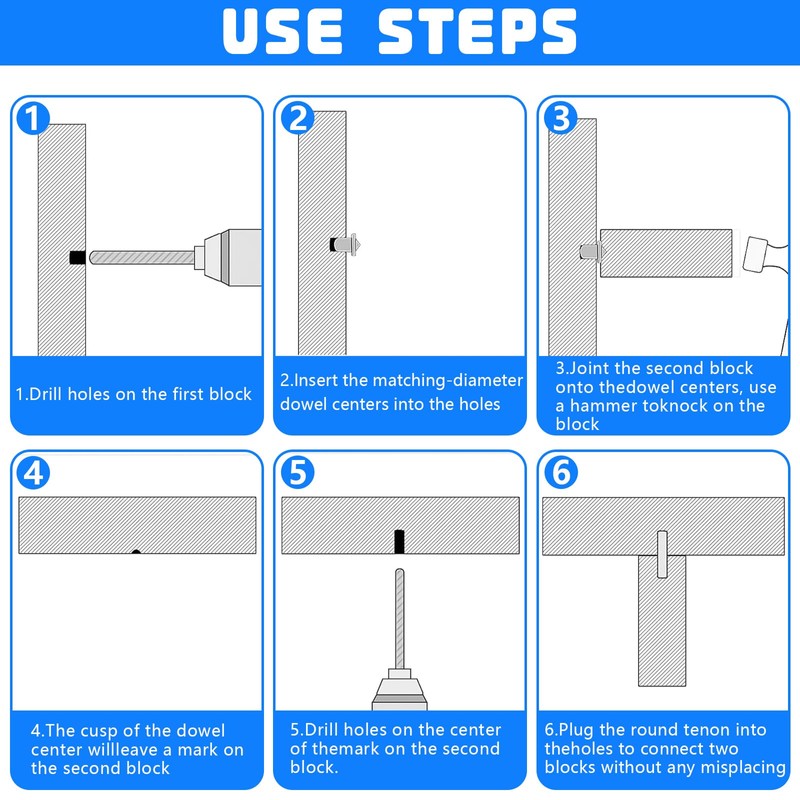 USE STEPS

1

1.Drill holes on the first block

2

2.Insert the matching-diameter dowel centers into the holes

3

3.Joint the second block onto thedowel centers, use a hammer toknock on the block

4

4.The cusp of the dowel center willleave a mark on the second block

5

5.Drill holes on the center of themark on the second block.

6

6.Plug the round tenon into theholes to connect two blocks without any misplacing