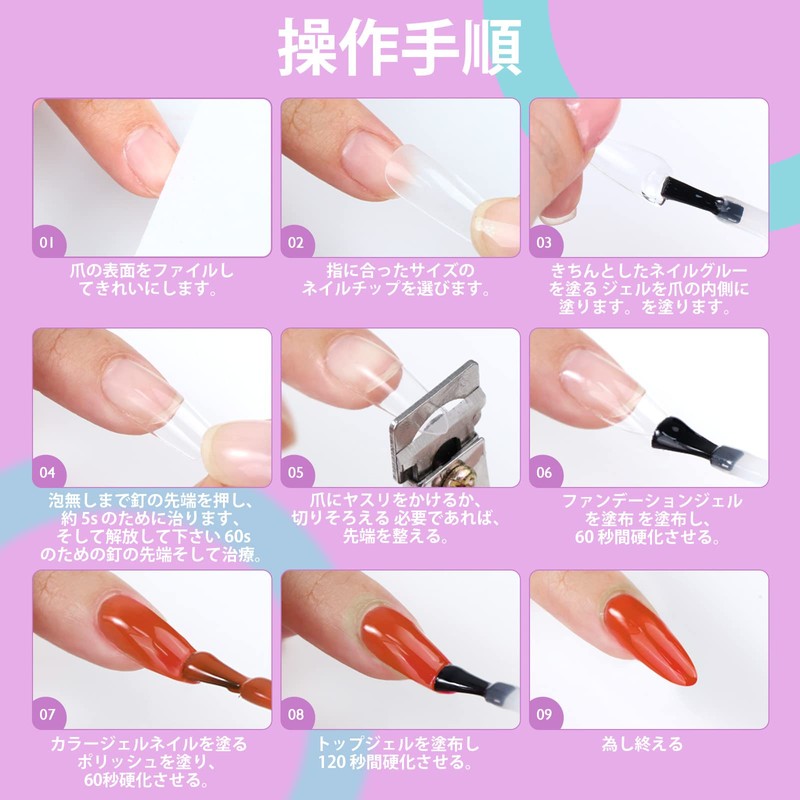 操作手順

01
爪の表面をファイルしてきれいにします。

02
指に合ったサイズのネイルチップを選びます。

03
きちんとしたネイルグルーを塗る ジェルを爪の内側に塗ります。を塗ります。

04
泡無しまで釘の先端を押し、約 5s のために治ります、そして解放して下さい 60s のための釘の先端そして治療。

05
爪にヤスリをかけるか、切りそろえる 必要であれば、先端を整える。

06
ファンデーションジェルを塗布 を塗布し、60 秒間硬化させる。

07
カラージェルネイルを塗るポリッシュを塗り、60秒硬化させる。

08
トップジェルを塗布し 120 秒間硬化させる。

09
為し終える