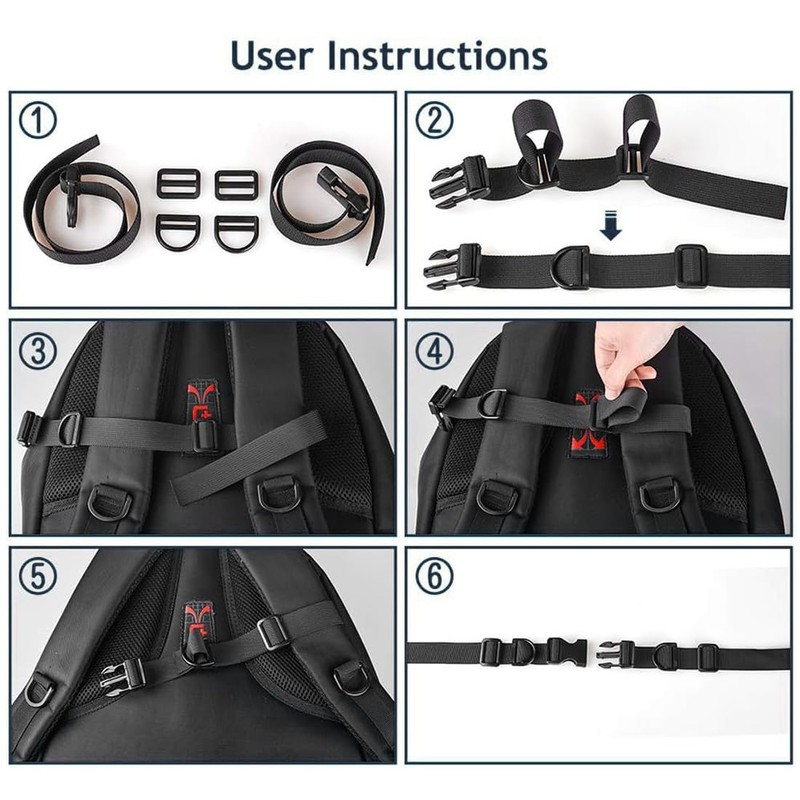 User Instructions

①

②

③

④

⑤

⑥