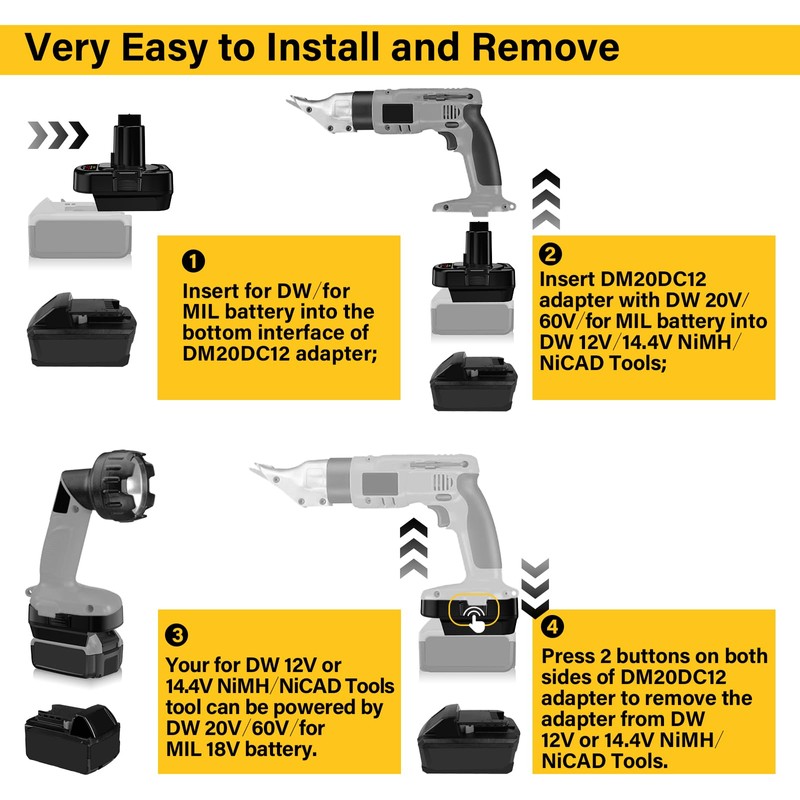 Very Easy to Install and Remove

1
Insert for DW/for MIL battery into the bottom interface of DM20DC12 adapter;

2
Insert DM20DC12 adapter with DW 20V/60V/for MIL battery into DW 12V/14.4V NiMH/NiCAD Tools;

3
Your for DW 12V or 14.4V NiMH/NiCAD Tools tool can be powered by DW 20V/60V/for MIL 18V battery.

4
Press 2 buttons on both sides of DM20DC12 adapter to remove the adapter from DW 12V or 14.4V NiMH/NiCAD Tools.