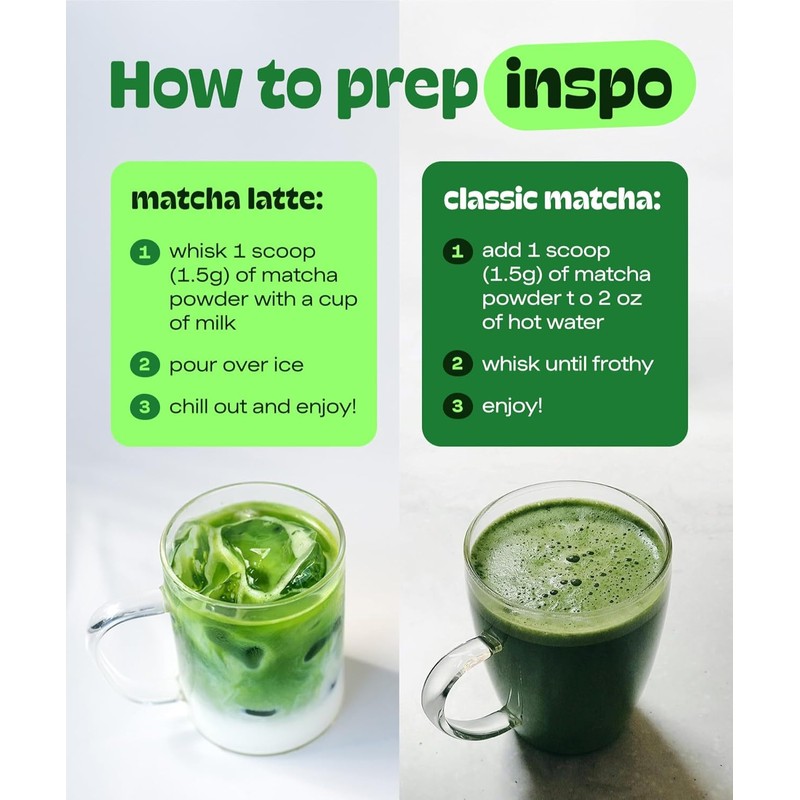 How to prep inspo

matcha latte:

1 whisk 1 scoop (1.5g) of matcha powder with a cup of milk

2 pour over ice

3 chill out and enjoy!

classic matcha:

1 add 1 scoop (1.5g) of matcha powder t o 2 oz of hot water

2 whisk until frothy

3 enjoy!