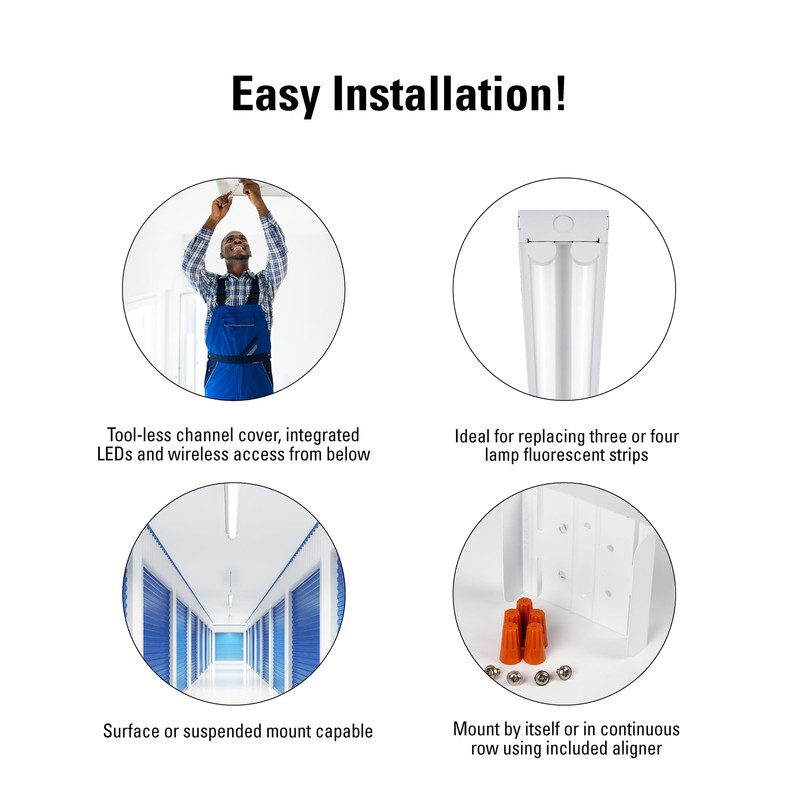 Easy Installation!

Tool-less channel cover, integrated LEDs and wireless access from below

Ideal for replacing three or four lamp fluorescent strips

Surface or suspended mount capable

Mount by itself or in continuous row using included aligner