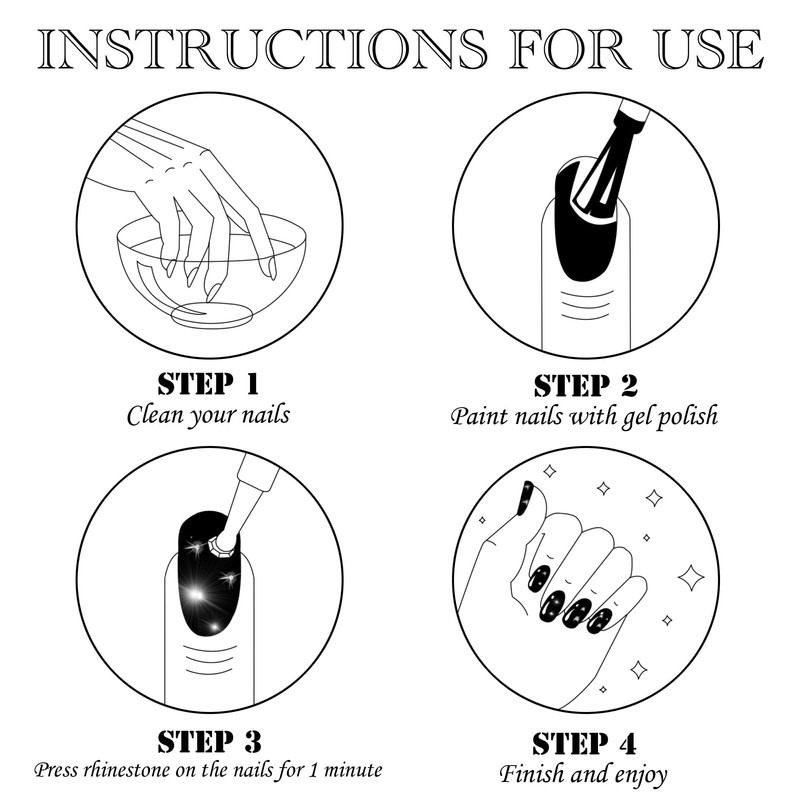 INSTRUCTIONS FOR USE

STEP 1
Clean your nails

STEP 2
Paint nails with gel polish

STEP 3
Press rhinestone on the nails for 1 minute

STEP 4
Finish and enjoy