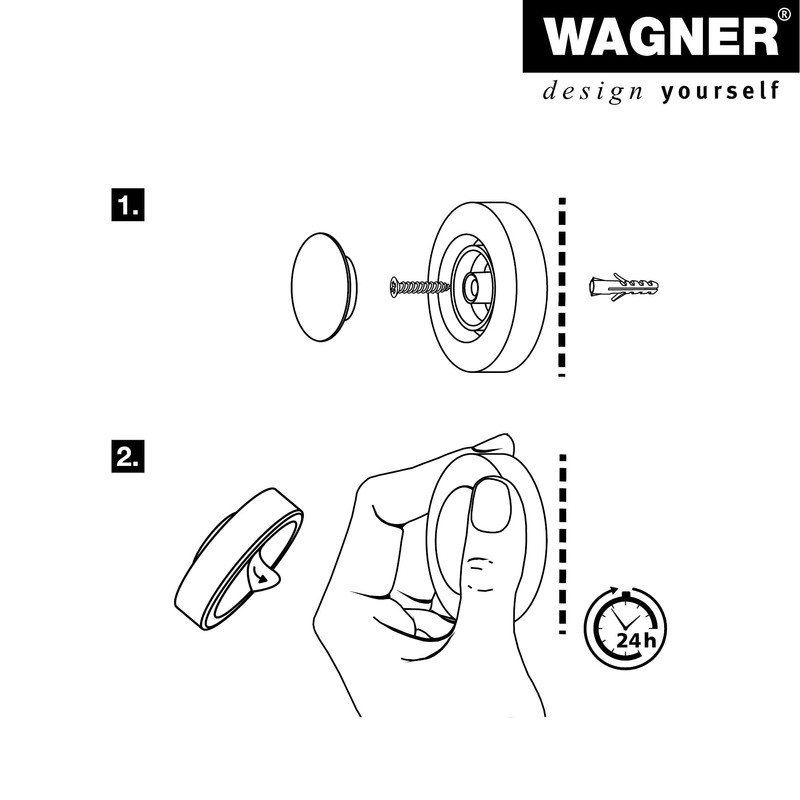 WAGNER®
design yourself

1.

2.

24h