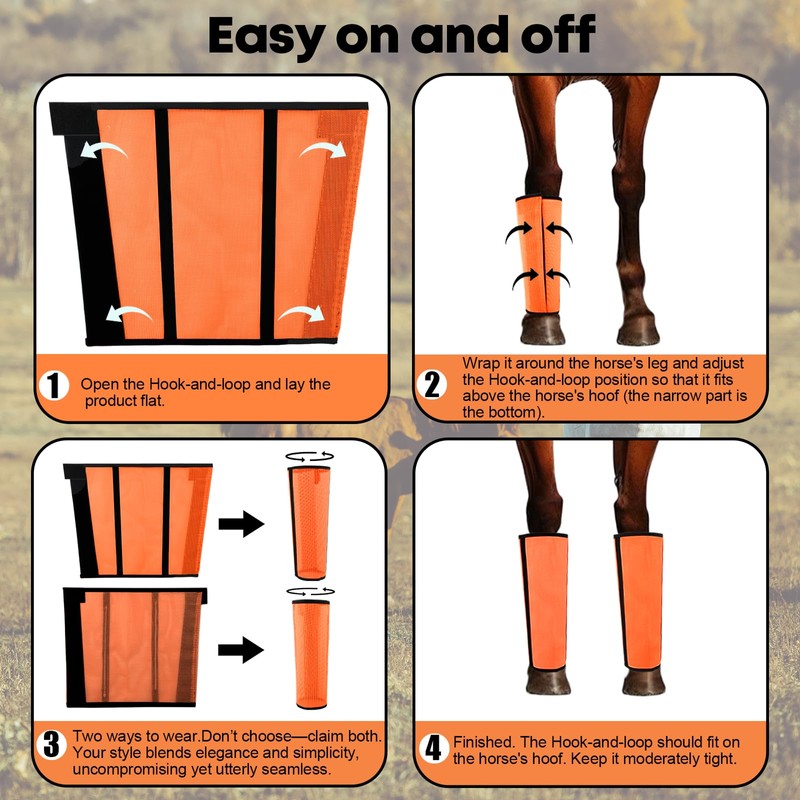 Easy on and off

1 Open the Hook-and-loop and lay the product flat.

2 Wrap it around the horse's leg and adjust the Hook-and-loop position so that it fits above the horse's hoof (the narrow part is the bottom).

3 Two ways to wear.Don't choose—claim both. Your style blends elegance and simplicity, uncompromising yet utterly seamless.

4 Finished. The Hook-and-loop should fit on the horse's hoof. Keep it moderately tight.