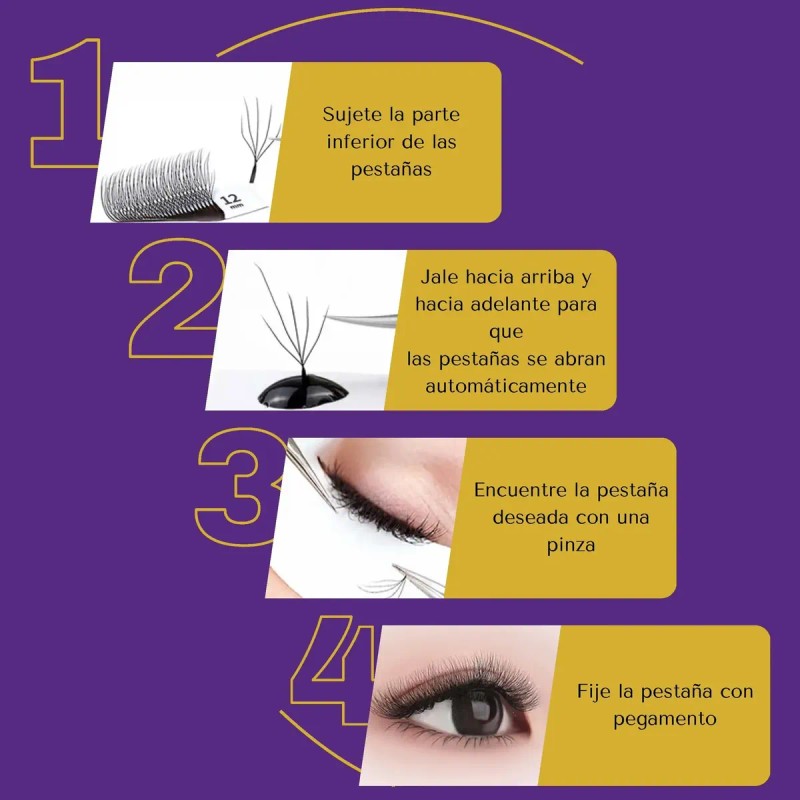 1

12 mm

Sujete la parte inferior de las pestañas

2

Jale hacia arriba y hacia adelante para que
las pestañas se abran automáticamente

3

Encuentre la pestaña deseada con una pinza

4

Fije la pestaña con pegamento