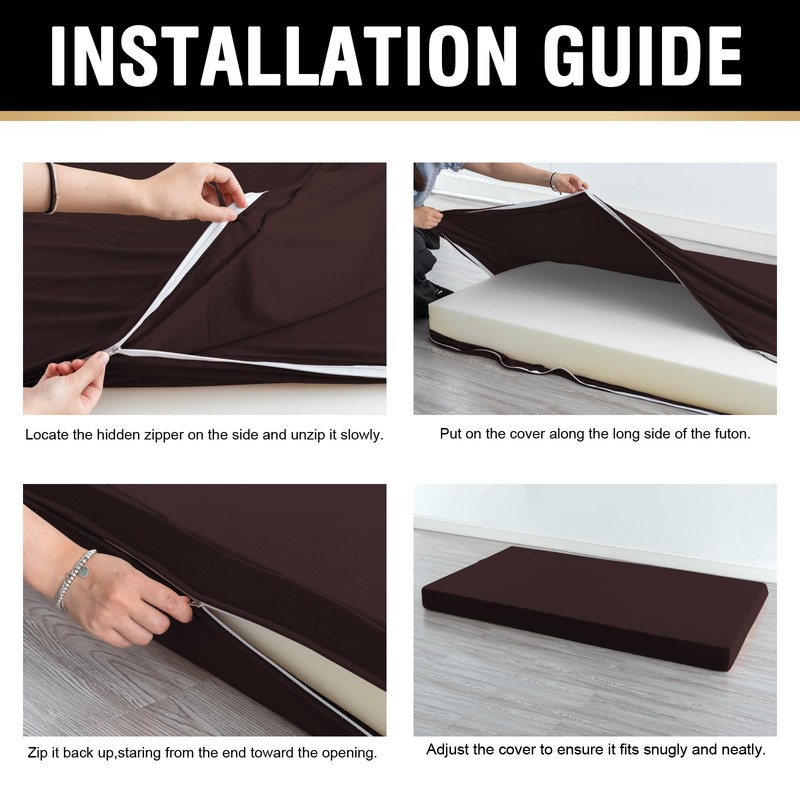 INSTALLATION GUIDE

Locate the hidden zipper on the side and unzip it slowly.

Put on the cover along the long side of the futon.

Zip it back up,staring from the end toward the opening.

Adjust the cover to ensure it fits snugly and neatly.