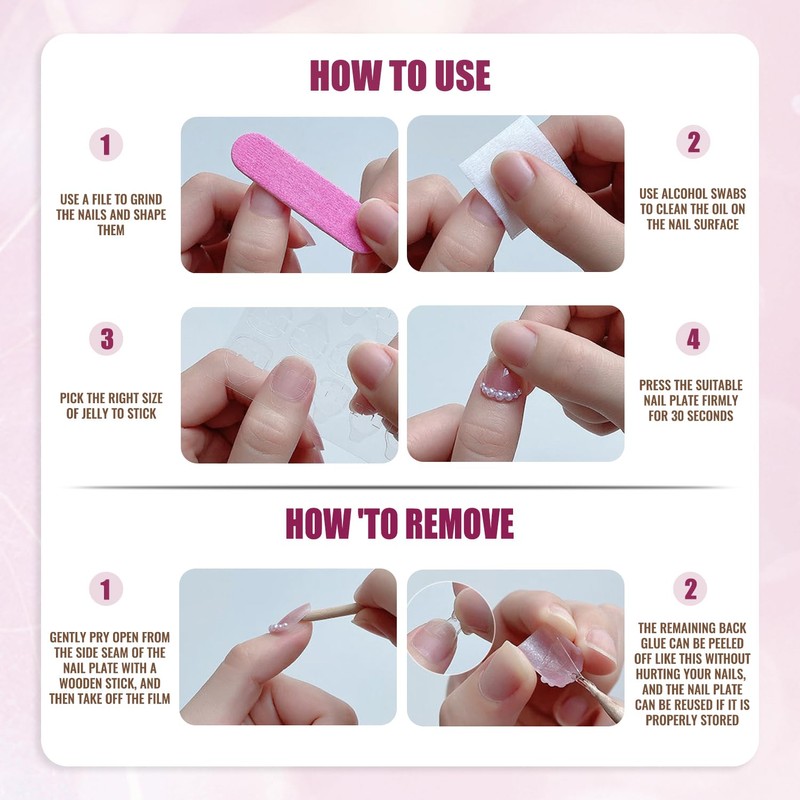 HOW TO USE

1

USE A FILE TO GRIND THE NAILS AND SHAPE THEM

2

USE ALCOHOL SWABS TO CLEAN THE OIL ON THE NAIL SURFACE

3

PICK THE RIGHT SIZE OF JELLY TO STICK

4

PRESS THE SUITABLE NAIL PLATE FIRMLY FOR 30 SECONDS

HOW 'TO REMOVE

1

GENTLY PRY OPEN FROM THE SIDE SEAM OF THE NAIL PLATE WITH A WOODEN STICK, AND THEN TAKE OFF THE FILM

2

THE REMAINING BACK GLUE CAN BE PEELED OFF LIKE THIS WITHOUT HURTING YOUR NAILS, AND THE NAIL PLATE CAN BE REUSED IF IT IS PROPERLY STORED