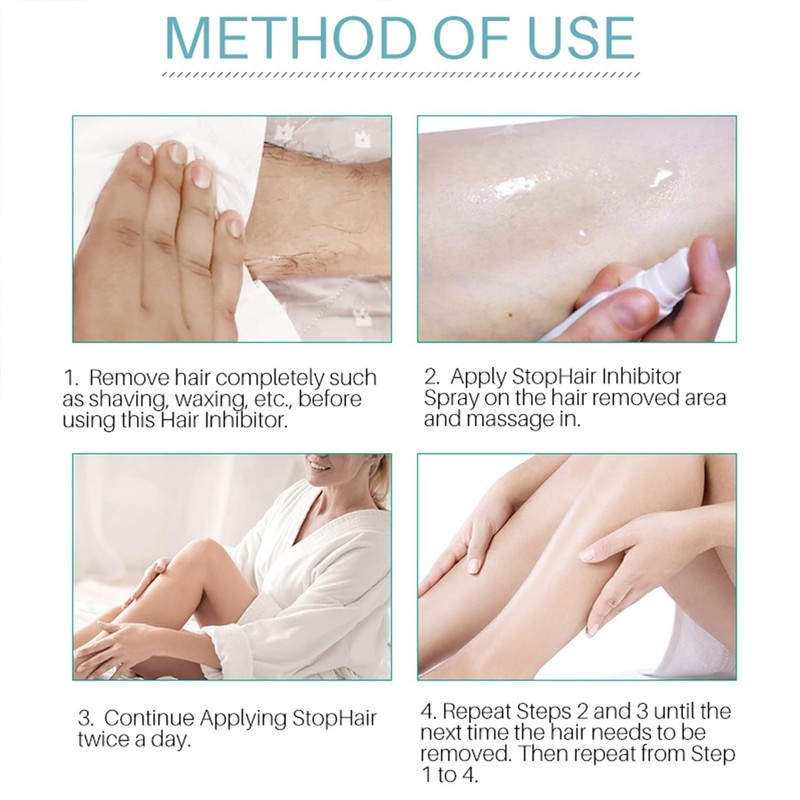 METHOD OF USE

1. Remove hair completely such as shaving, waxing, etc., before using this Hair Inhibitor.

2. Apply StopHair Inhibitor Spray on the hair removed area and massage in.

3. Continue Applying StopHair twice a day.

4. Repeat Steps 2 and 3 until the next time the hair needs to be removed. Then repeat from Step 1 to 4.