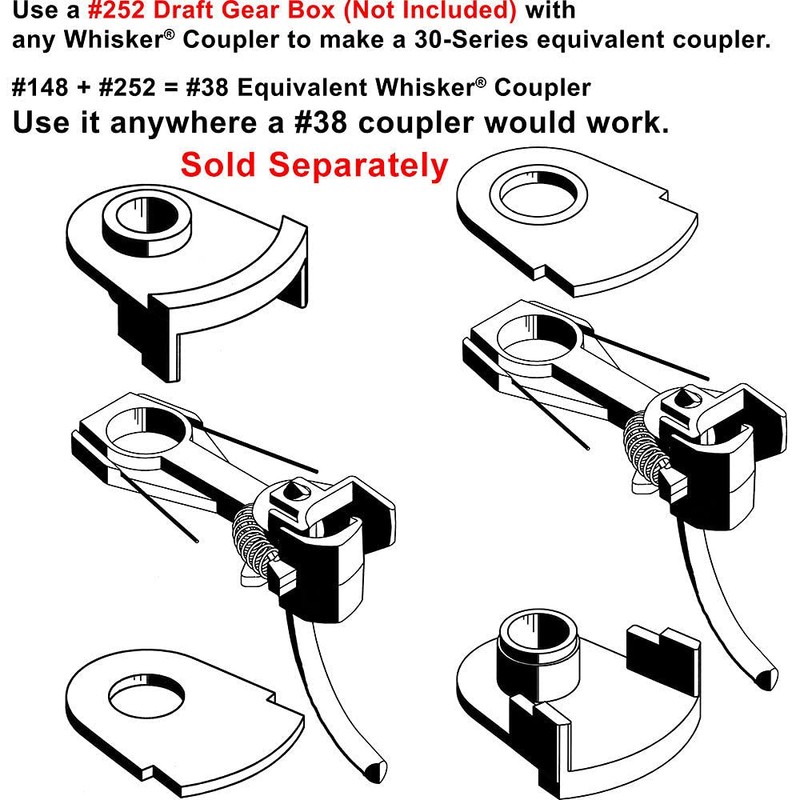 Use a #252 Draft Gear Box (Not Included) with any Whisker® Coupler to make a 30-Series equivalent coupler.

#148 + #252 = #38 Equivalent Whisker® Coupler
Use it anywhere a #38 coupler would work.

Sold Separately