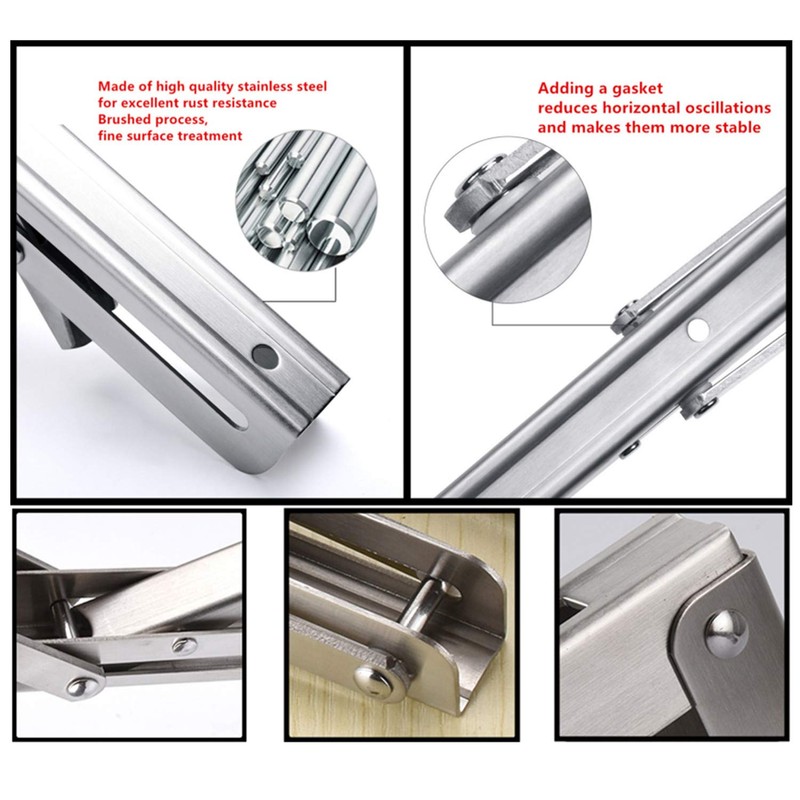 Made of high quality stainless steel for excellent rust resistance
Brushed process, fine surface treatment

Adding a gasket reduces horizontal oscillations and makes them more stable