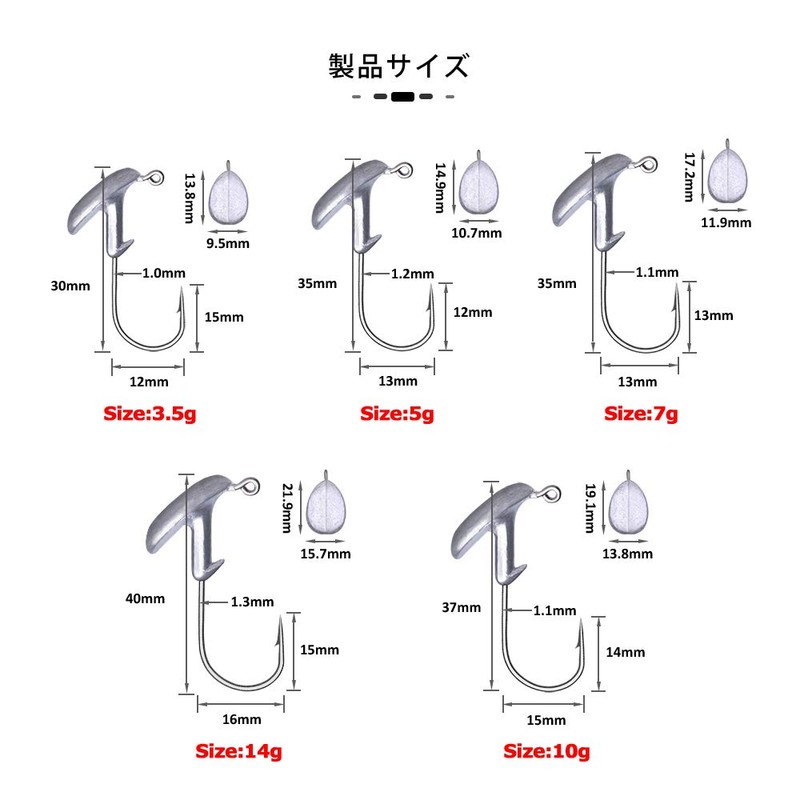 製品サイズ

13.8mm
9.5mm
30mm
1.0mm
15mm
12mm
Size:3.5g

14.9mm
10.7mm
35mm
1.2mm
12mm
13mm
Size:5g

17.2mm
11.9mm
35mm
1.1mm
13mm
13mm
Size:7g

21.9mm
15.7mm
40mm
1.3mm
15mm
16mm
Size:14g

19.1mm
13.8mm
37mm
1.1mm
14mm
15mm
Size:10g