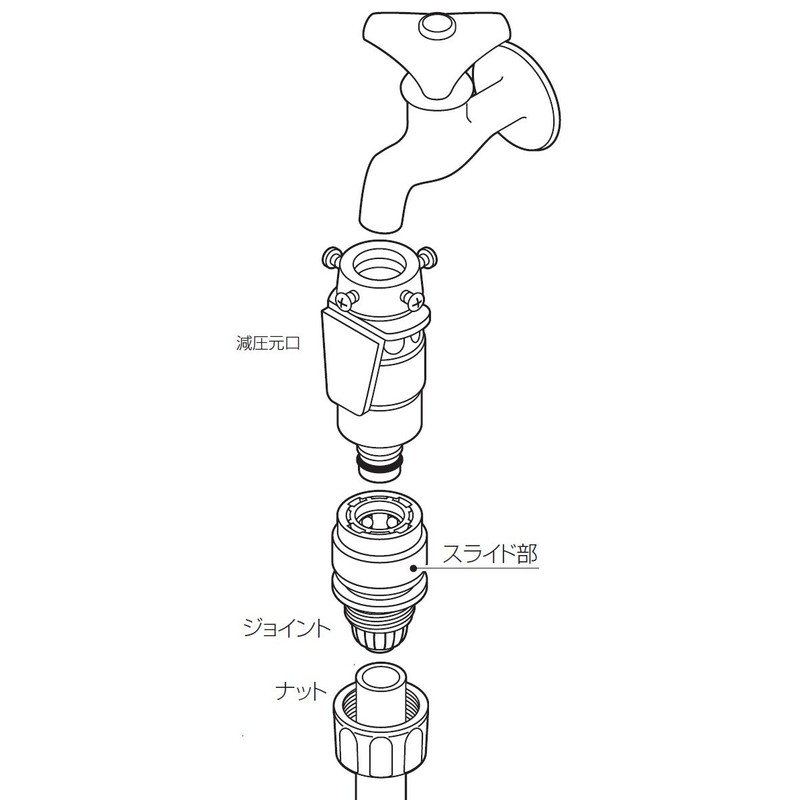 減圧元口

スライド部

ジョイント

ナット