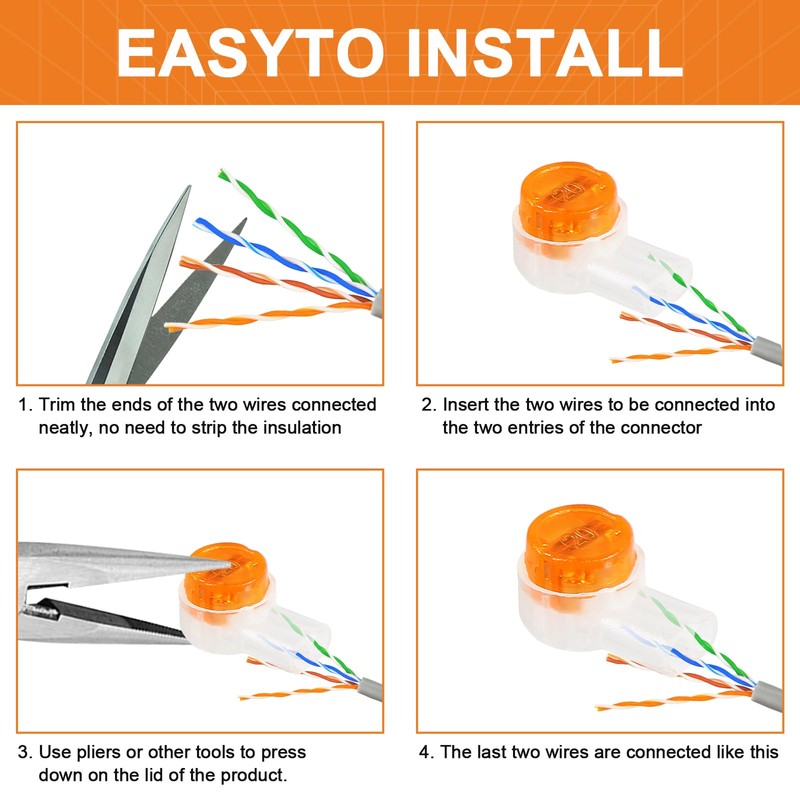 EASYTO INSTALL

1. Trim the ends of the two wires connected neatly, no need to strip the insulation

2. Insert the two wires to be connected into the two entries of the connector

3. Use pliers or other tools to press down on the lid of the product.

4. The last two wires are connected like this