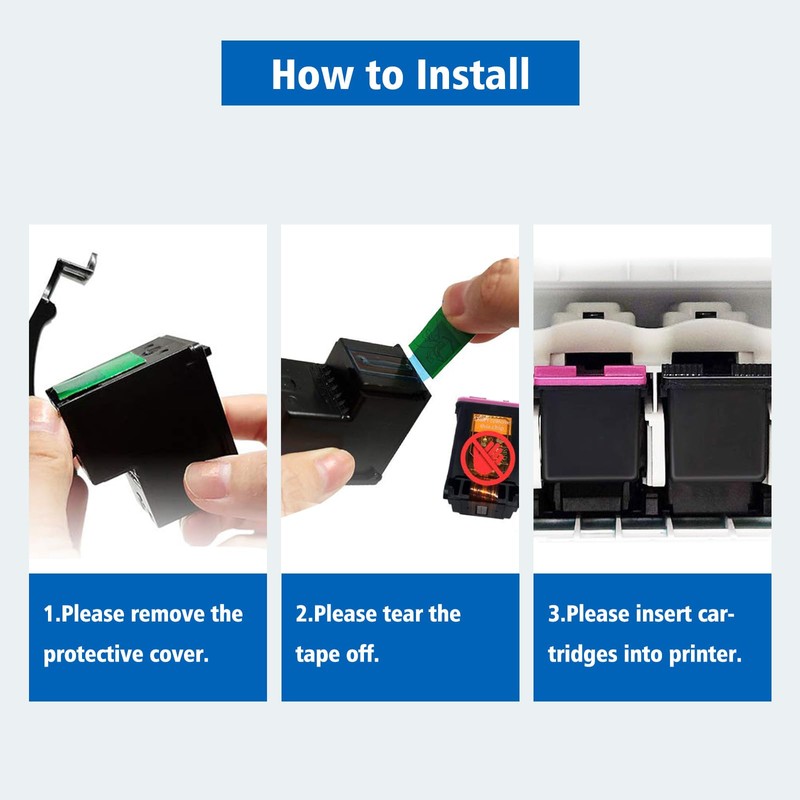 How to Install

1.Please remove the protective cover.

2.Please tear the tape off.

3.Please insert cartridges into printer.