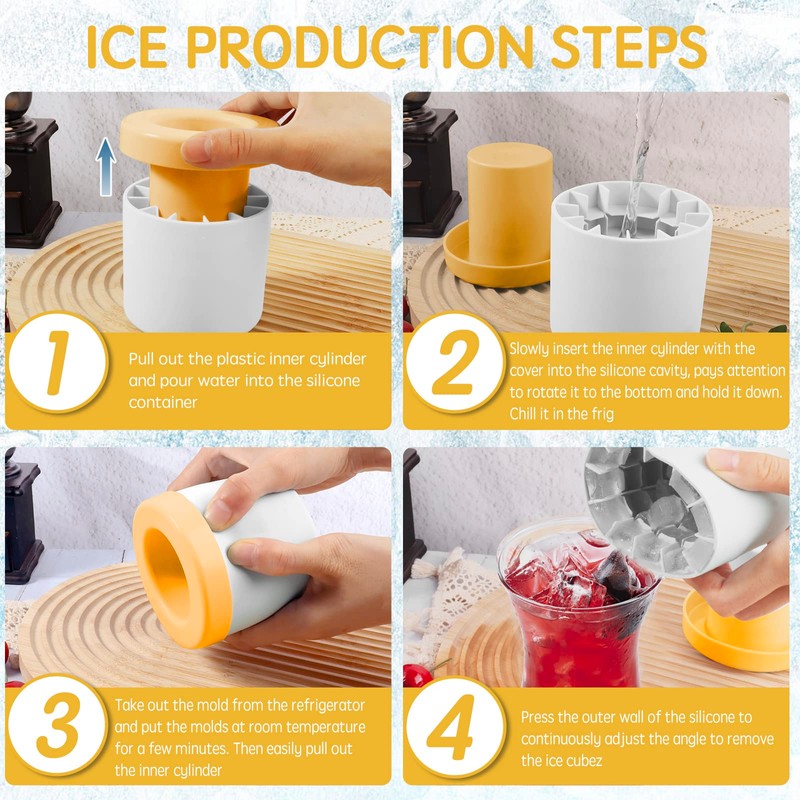 ICE PRODUCTION STEPS

1

Pull out the plastic inner cylinder and pour water into the silicone container

2

Slowly insert the inner cylinder with the cover into the silicone cavity, pays attention to rotate it to the bottom and hold it down. Chill it in the frig

3

Take out the mold from the refrigerator and put the molds at room temperature for a few minutes. Then easily pull out the inner cylinder

4

Press the outer wall of the silicone to continuously adjust the angle to remove the ice cubez