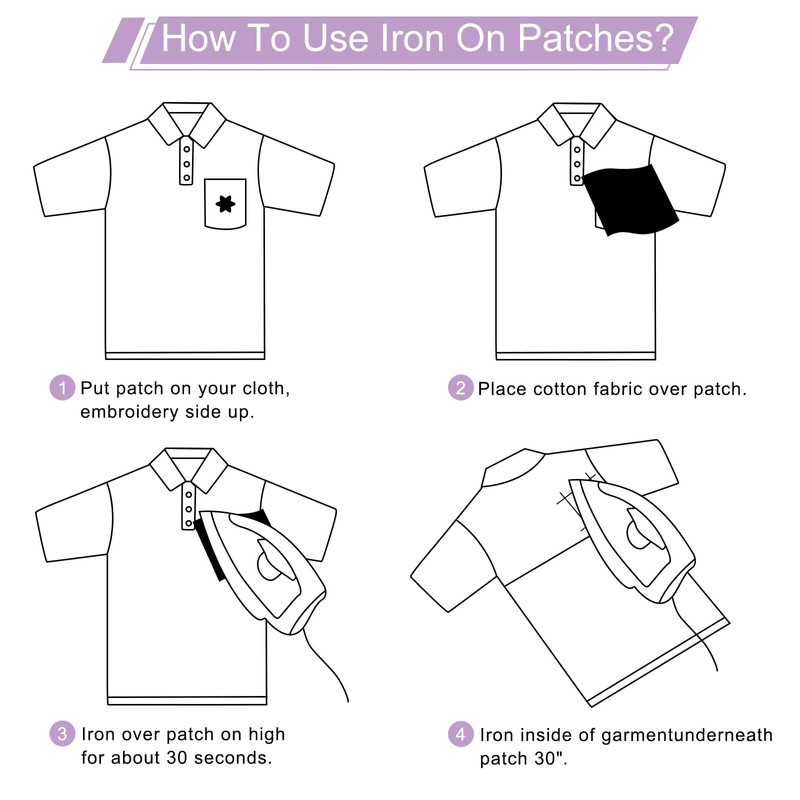 How To Use Iron On Patches?

1 Put patch on your cloth, embroidery side up.

2 Place cotton fabric over patch.

3 Iron over patch on high for about 30 seconds.

4 Iron inside of garmentunderneath patch 30".