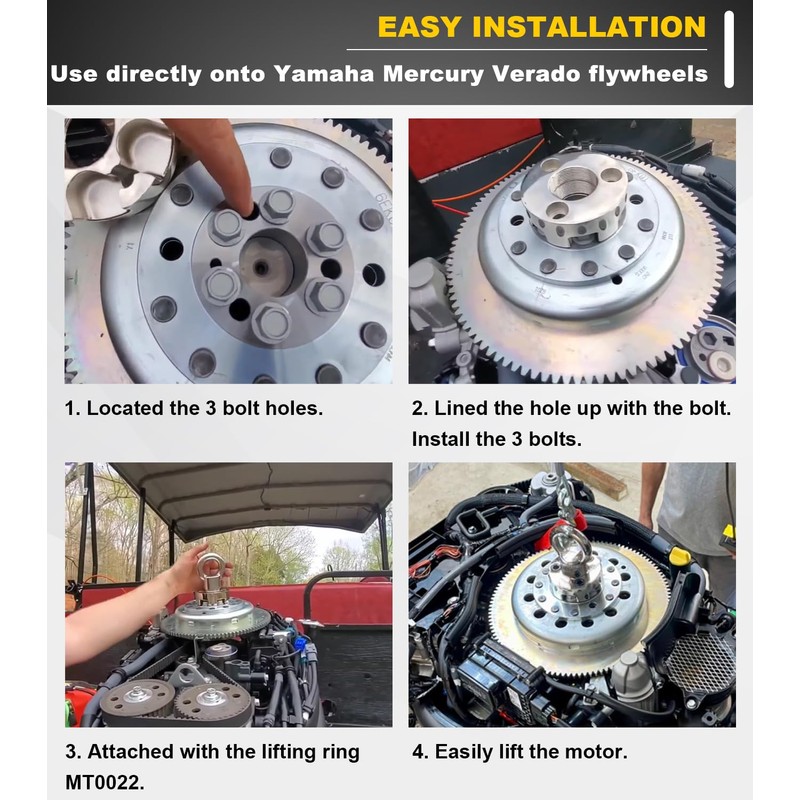 EASY INSTALLATION

Use directly onto Yamaha Mercury Verado flywheels

1. Located the 3 bolt holes.

2. Lined the hole up with the bolt. Install the 3 bolts.

3. Attached with the lifting ring MT0022.

4. Easily lift the motor.