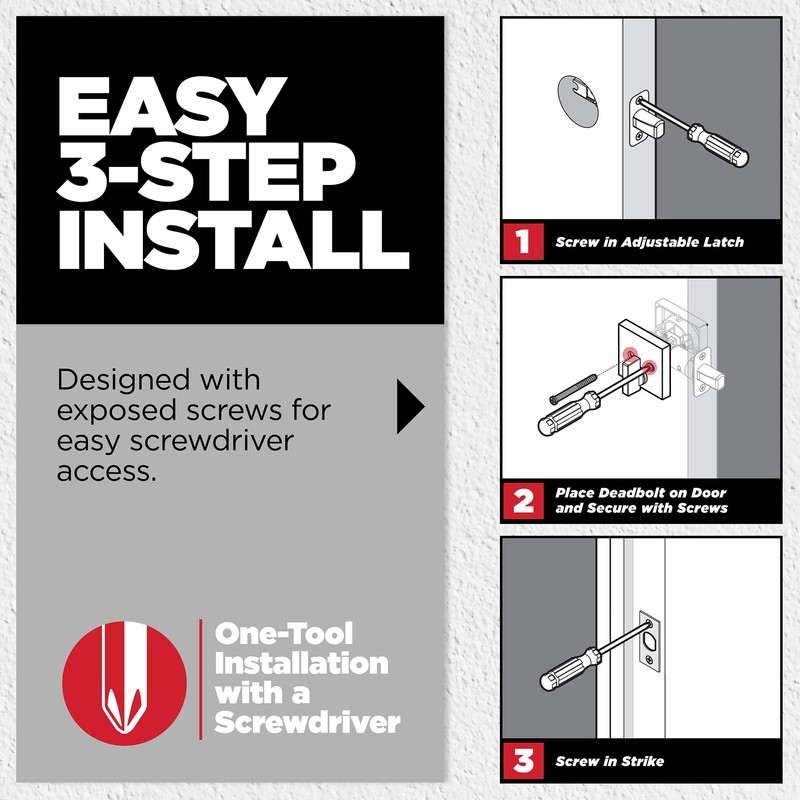 EASY 3-STEP INSTALL

Designed with exposed screws for easy screwdriver access.

One-Tool Installation with a Screwdriver

1 Screw in Adjustable Latch

2 Place Deadbolt on Door and Secure with Screws

3 Screw in Strike