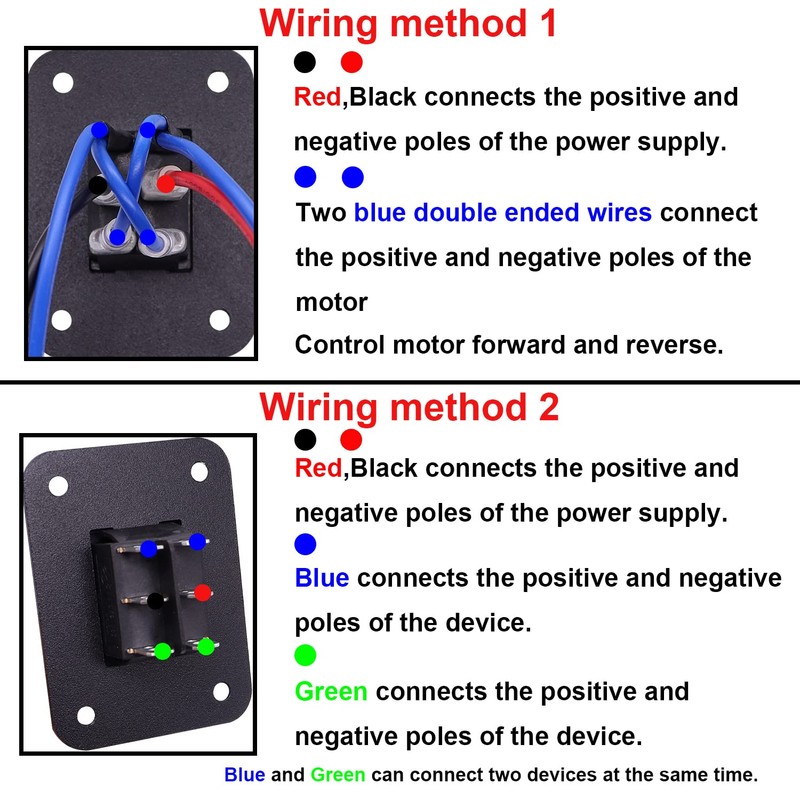 Wiring method 1

Red,Black connects the positive and negative poles of the power supply.

Two blue double ended wires connect the positive and negative poles of the motor
Control motor forward and reverse.

Wiring method 2

Red,Black connects the positive and negative poles of the power supply.

Blue connects the positive and negative poles of the device.

Green connects the positive and negative poles of the device.

Blue and Green can connect two devices at the same time.