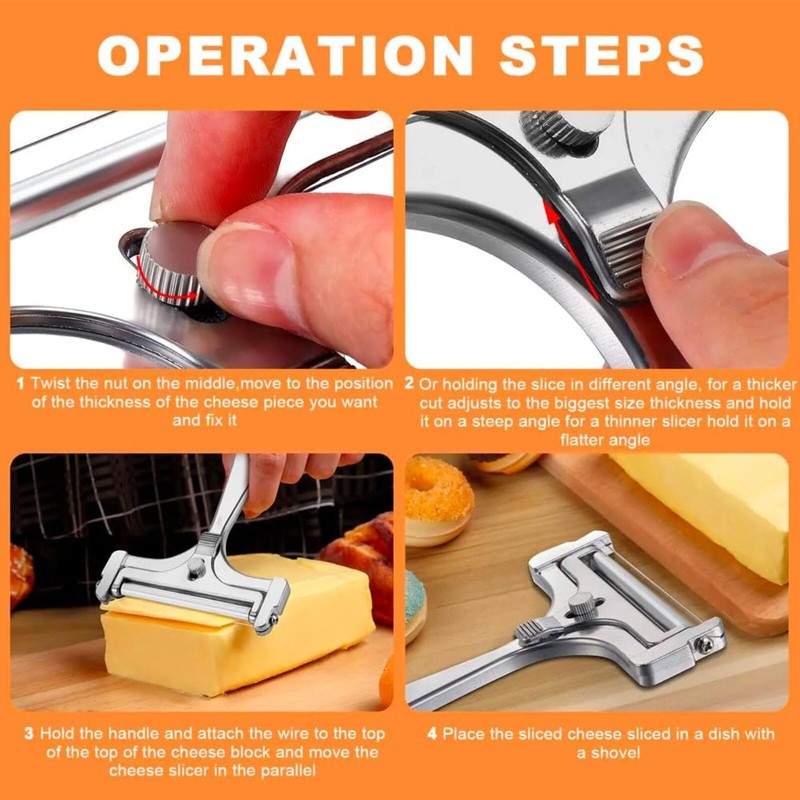 OPERATION STEPS

1 Twist the nut on the middle,move to the position of the thickness of the cheese piece you want and fix it

2 Or holding the slice in different angle, for a thicker cut adjusts to the biggest size thickness and hold it on a steep angle for a thinner slicer hold it on a flatter angle

3 Hold the handle and attach the wire to the top of the top of the cheese block and move the cheese slicer in the parallel

4 Place the sliced cheese sliced in a dish with a shovel