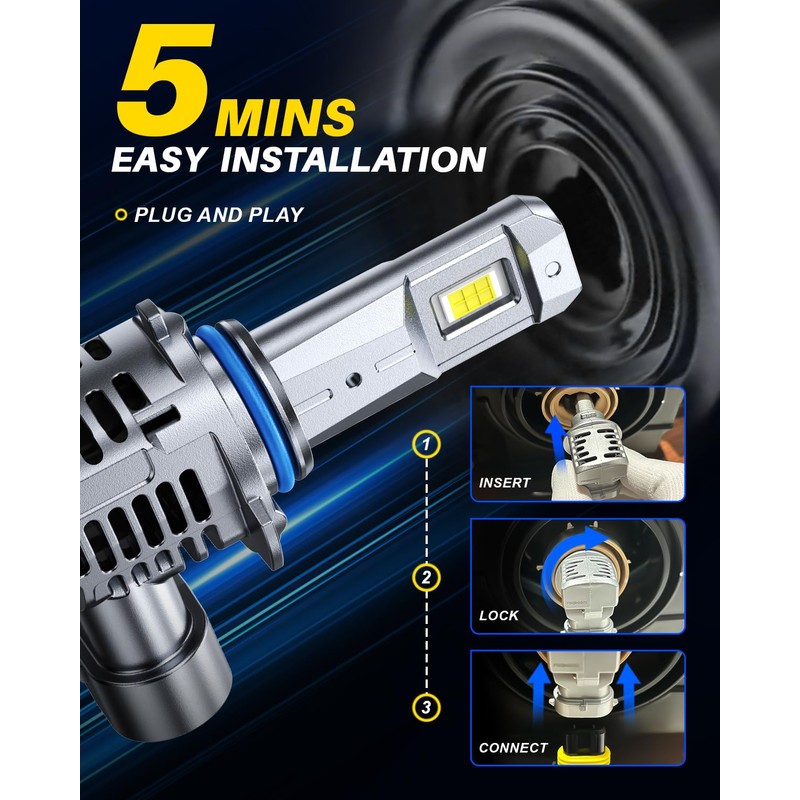 5 MINS
EASY INSTALLATION

PLUG AND PLAY

1
INSERT

2
LOCK

3
CONNECT