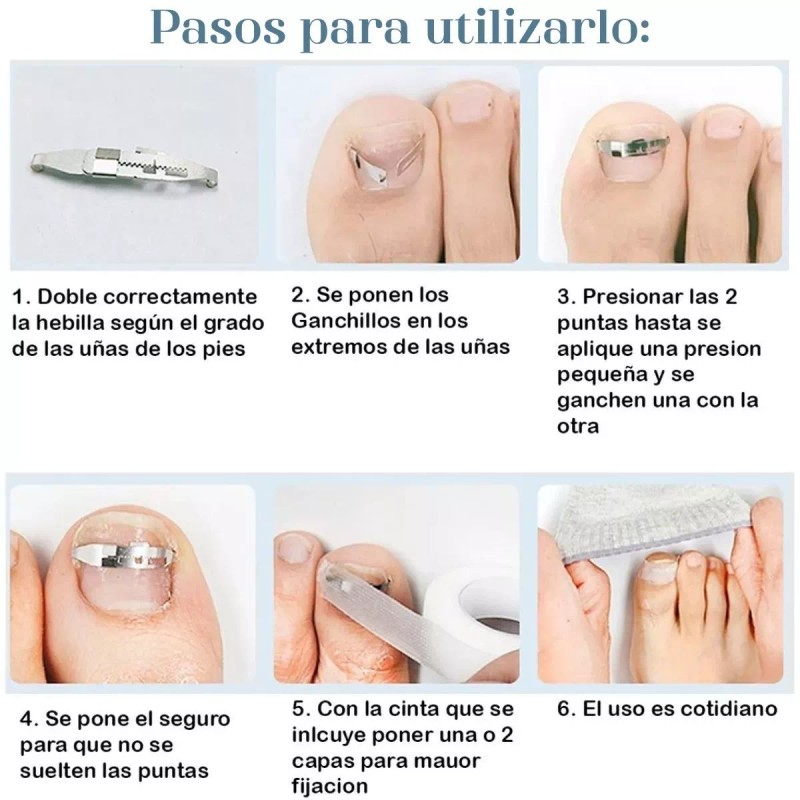 Pasos para utilizarlo:

1. Doble correctamente la hebilla según el grado de las uñas de los pies

2. Se ponen los Ganchillos en los extremos de las uñas

3. Presionar las 2 puntas hasta se aplique una presion pequeña y se ganchen una con la otra

4. Se pone el seguro para que no se suelten las puntas

5. Con la cinta que se inlcuye poner una o 2 capas para mauor fijacion

6. El uso es cotidiano