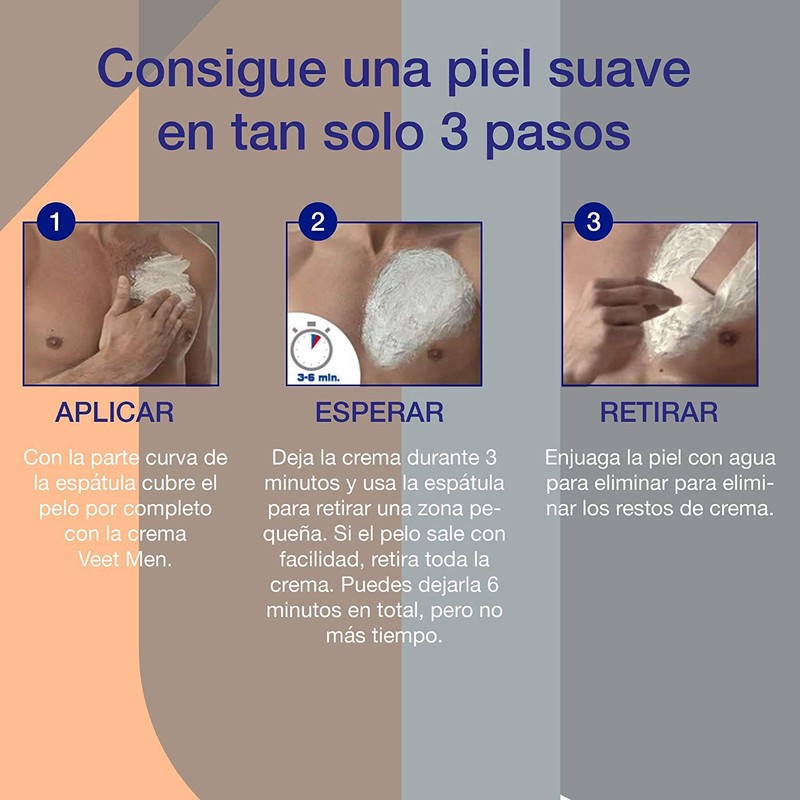 Consigue una piel suave en tan solo 3 pasos

1

APLICAR

Con la parte curva de la espátula cubre el pelo por completo con la crema Veet Men.

2

3-6 min.

ESPERAR

Deja la crema durante 3 minutos y usa la espátula para retirar una zona pequeña. Si el pelo sale con facilidad, retira toda la crema. Puedes dejarla 6 minutos en total, pero no más tiempo.

3

RETIRAR

Enjuaga la piel con agua para eliminar para eliminar los restos de crema.