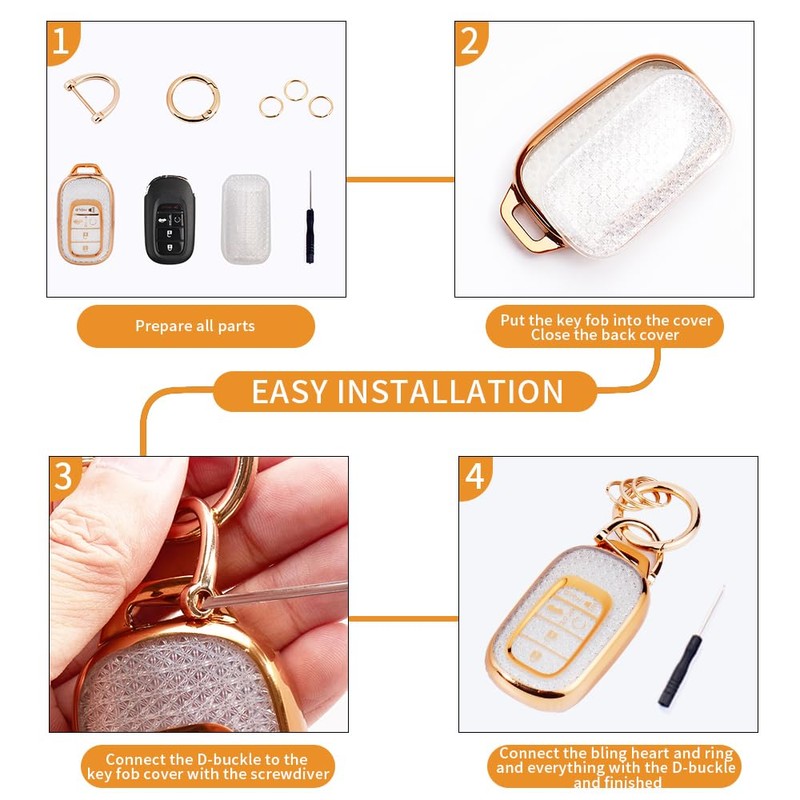 1

Prepare all parts

2

Put the key fob into the cover
Close the back cover

EASY INSTALLATION

3

Connect the D-buckle to the key fob cover with the screwdiver

4

Connect the bling heart and ring and everything with the D-buckle and finished