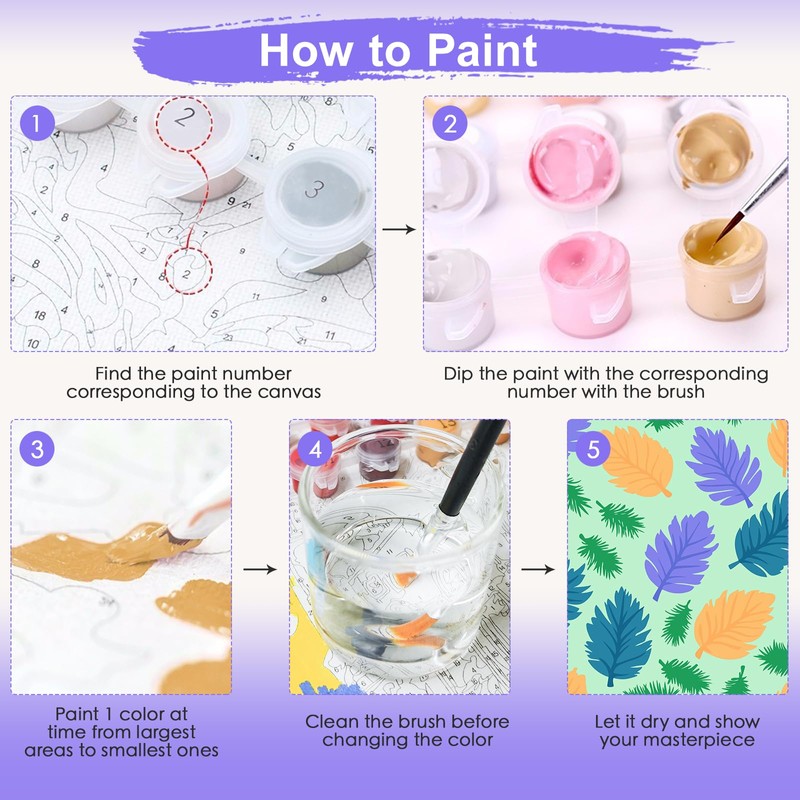 How to Paint

1

2

3

Find the paint number corresponding to the canvas

2

Dip the paint with the corresponding number with the brush

3

Paint 1 color at time from largest areas to smallest ones

4

Clean the brush before changing the color

5

Let it dry and show your masterpiece