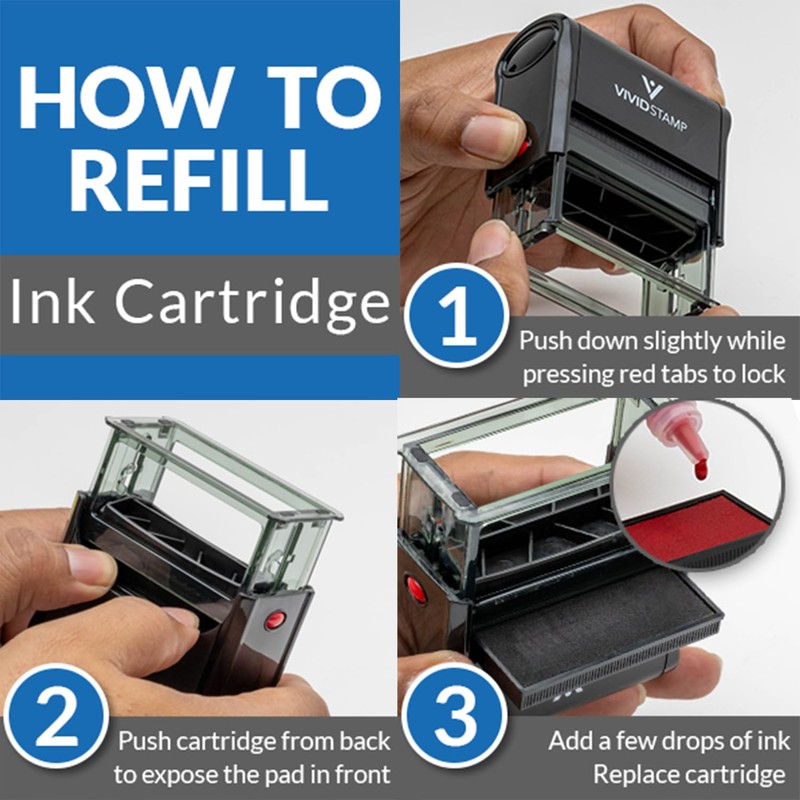 HOW TO REFILL

Ink Cartridge

VIVIDSTAMP

1 Push down slightly while pressing red tabs to lock

2 Push cartridge from back to expose the pad in front

3 Add a few drops of ink
Replace cartridge