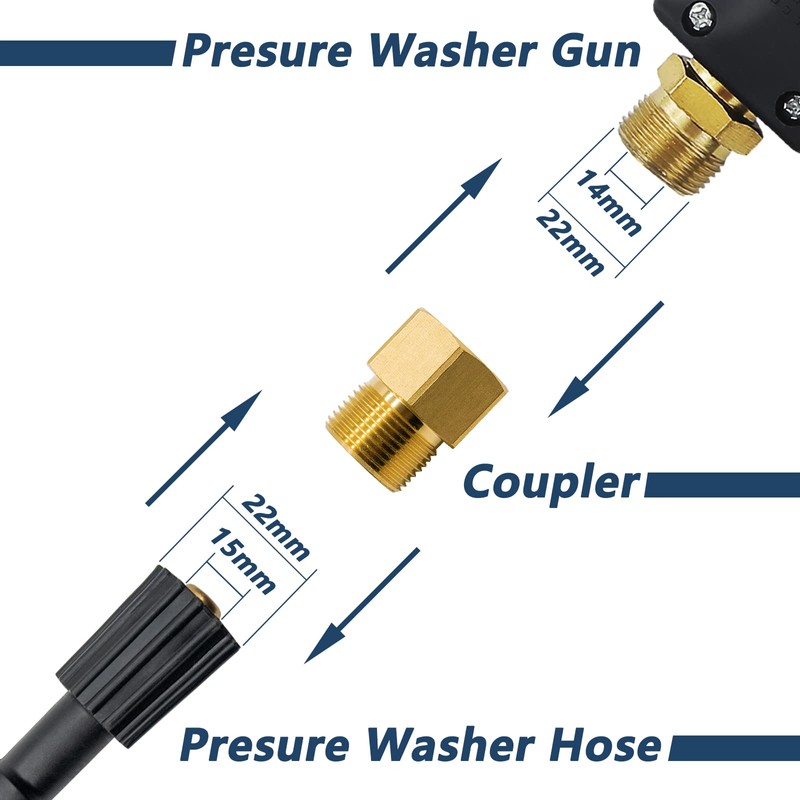 Presure Washer Gun

14mm

22mm

Coupler

22mm

15mm

Presure Washer Hose