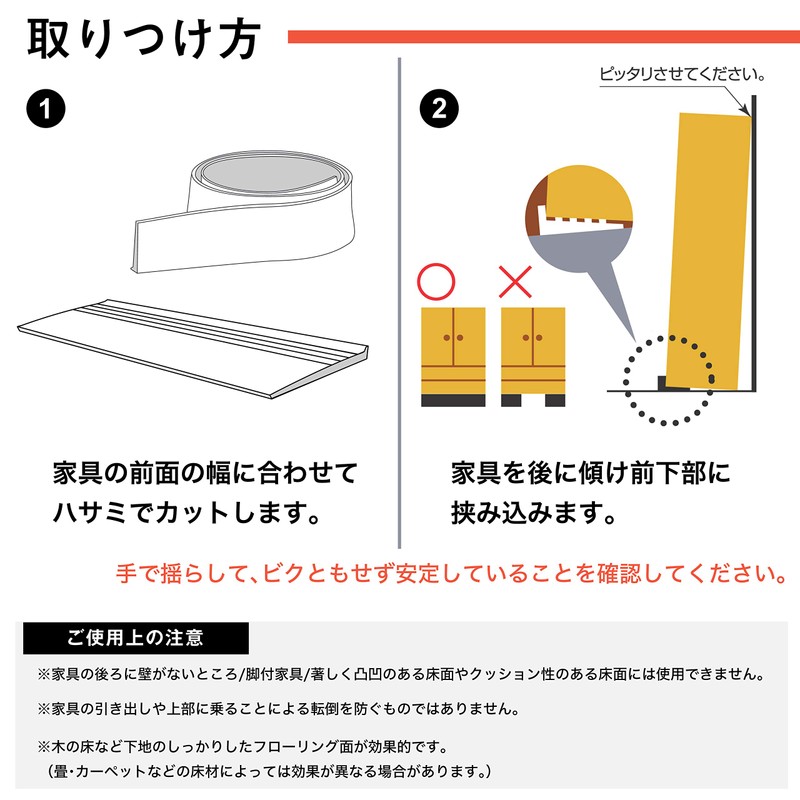 取りつけ方

1

家具の前面の幅に合わせてハサミでカットします。

2

ピッタリさせてください。

○ ×

家具を後に傾け前下部に挟み込みます。

手で揺らして、ビクともせず安定していることを確認してください。

ご使用上の注意

※家具の後ろに壁がないところ/脚付家具/著しく凸凹のある床面やクッション性のある床面には使用できません。

※家具の引き出しや上部に乗ることによる転倒を防ぐものではありません。

※木の床など下地のしっかりしたフローリング面が効果的です。
（畳・カーペットなどの床材によっては効果が異なる場合があります。）