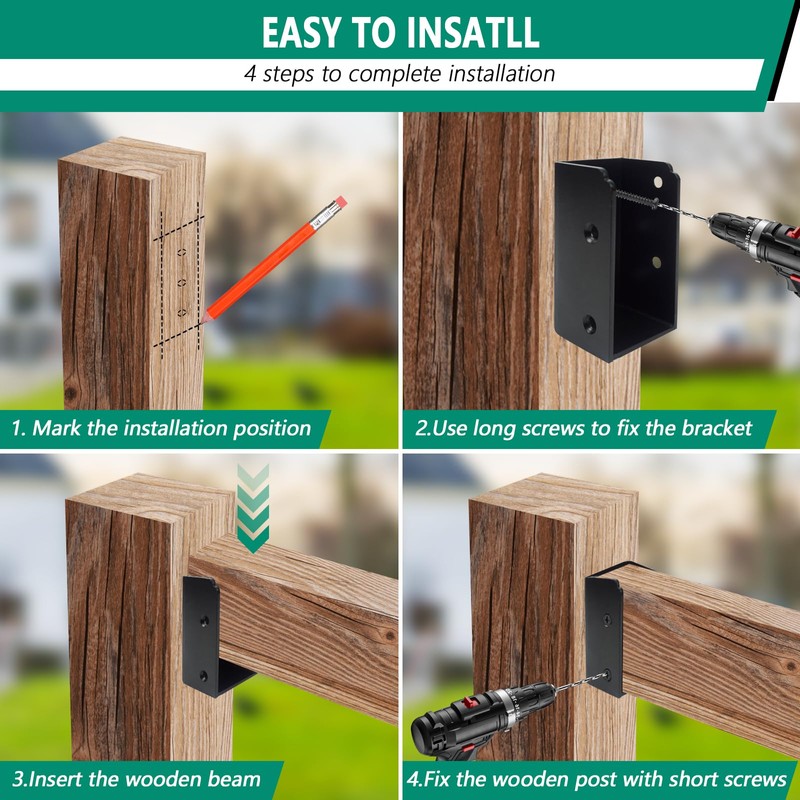 EASY TO INSATLL
4 steps to complete installation

1. Mark the installation position

2.Use long screws to fix the bracket

3.Insert the wooden beam

4.Fix the wooden post with short screws