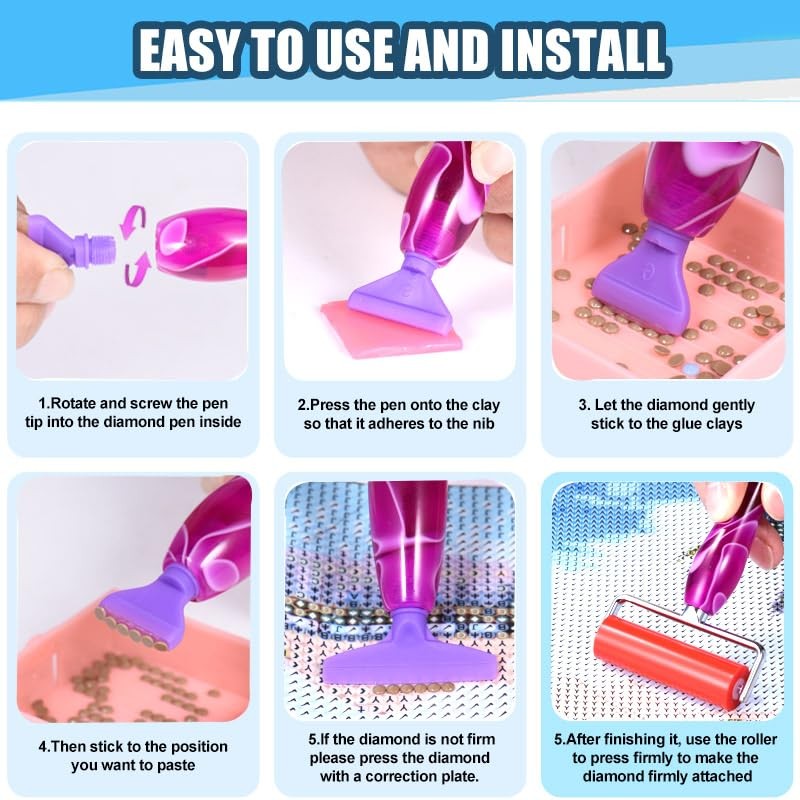 EASY TO USE AND INSTALL

1.Rotate and screw the pen tip into the diamond pen inside

2.Press the pen onto the clay so that it adheres to the nib

3. Let the diamond gently stick to the glue clays

4.Then stick to the position you want to paste

5.If the diamond is not firm please press the diamond with a correction plate.

5.After finishing it, use the roller to press firmly to make the diamond firmly attached