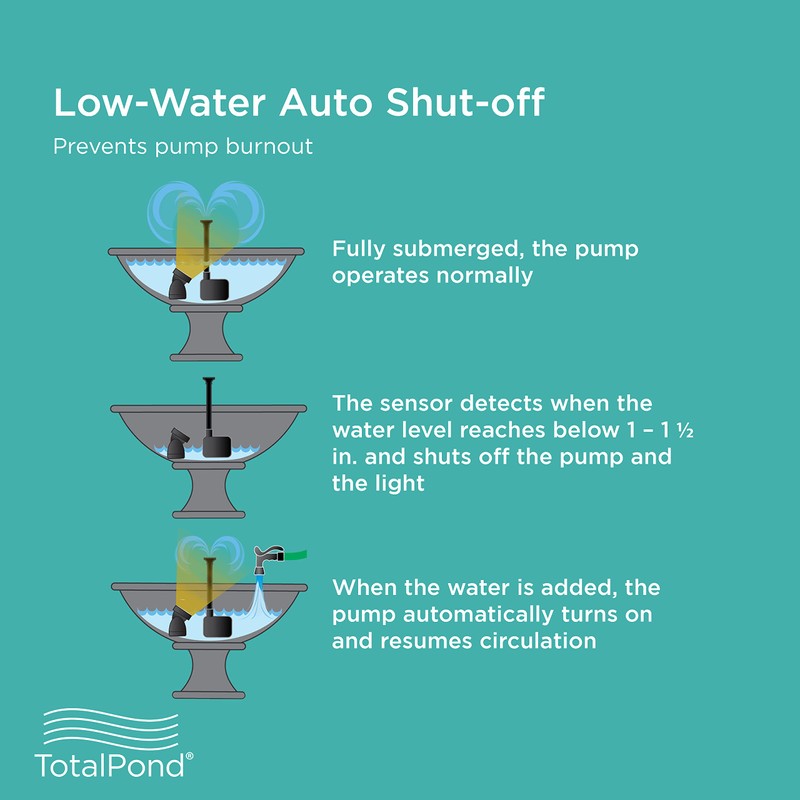 Low-Water Auto Shut-off

Prevents pump burnout

Fully submerged, the pump operates normally

The sensor detects when the water level reaches below 1 – 1 ½ in. and shuts off the pump and the light

When the water is added, the pump automatically turns on and resumes circulation

TotalPond®