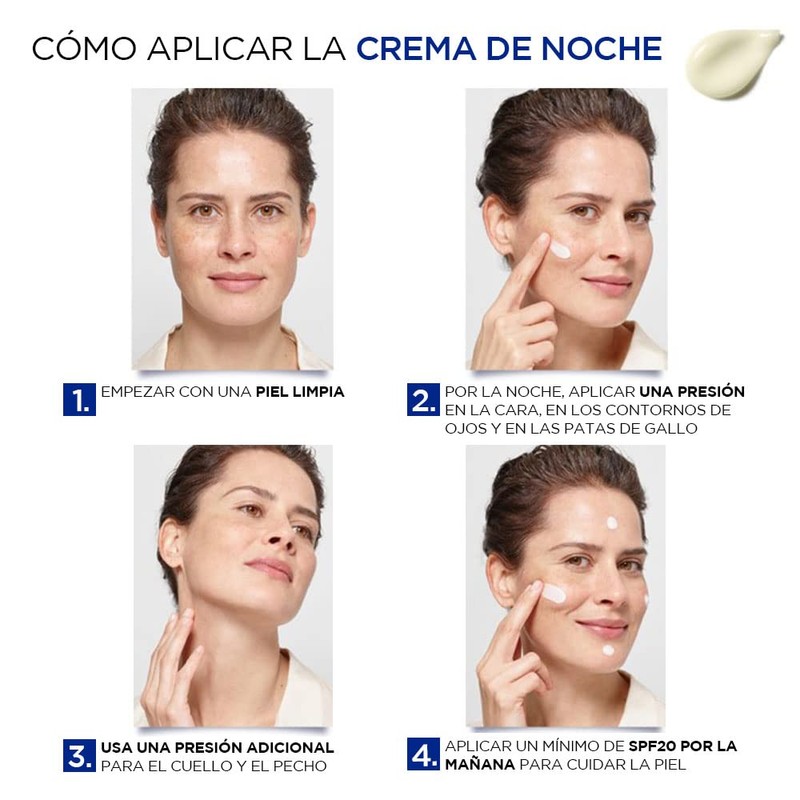 CÓMO APLICAR LA CREMA DE NOCHE

1. EMPEZAR CON UNA PIEL LIMPIA

2. POR LA NOCHE, APLICAR UNA PRESIÓN EN LA CARA, EN LOS CONTORNOS DE OJOS Y EN LAS PATAS DE GALLO

3. USA UNA PRESIÓN ADICIONAL PARA EL CUELLO Y EL PECHO

4. APLICAR UN MÍNIMO DE SPF20 POR LA MAÑANA PARA CUIDAR LA PIEL