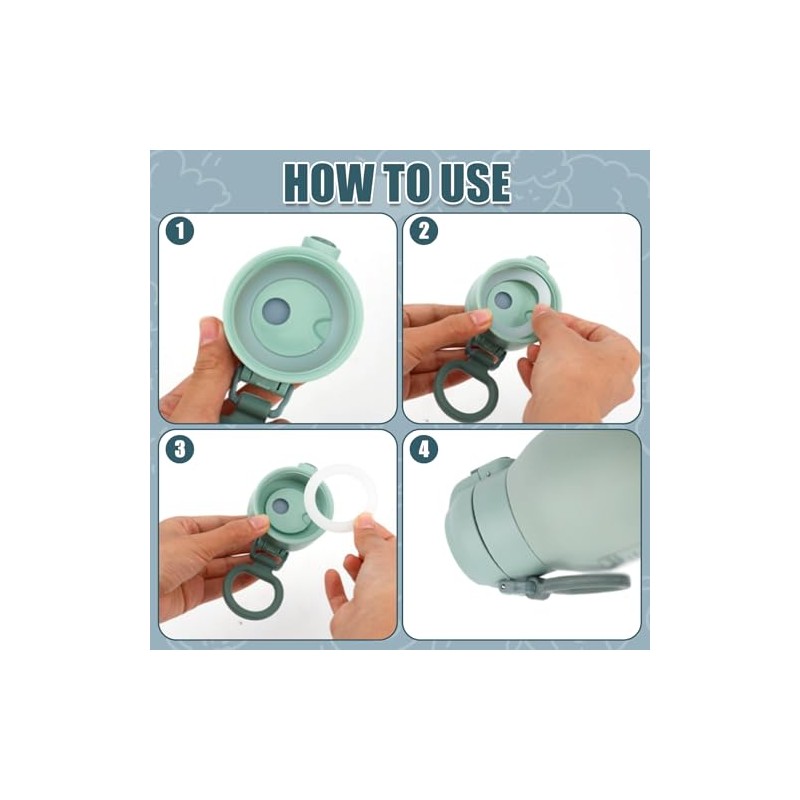 HOW TO USE

1

2

3

4