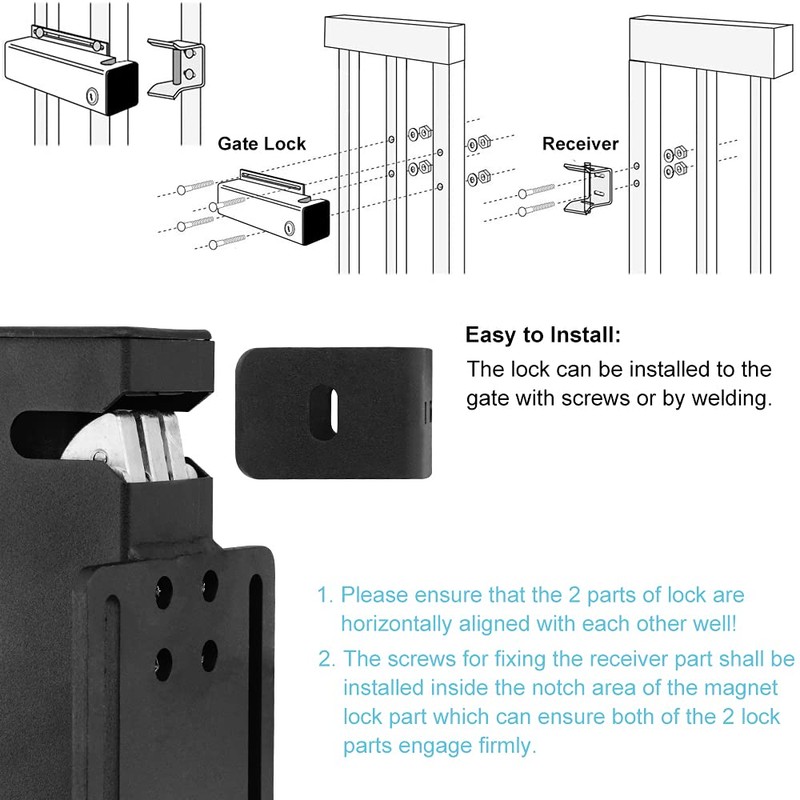 Gate Lock

Receiver

Easy to Install:

The lock can be installed to the gate with screws or by welding.

1. Please ensure that the 2 parts of lock are horizontally aligned with each other well!

2. The screws for fixing the receiver part shall be installed inside the notch area of the magnet lock part which can ensure both of the 2 lock parts engage firmly.