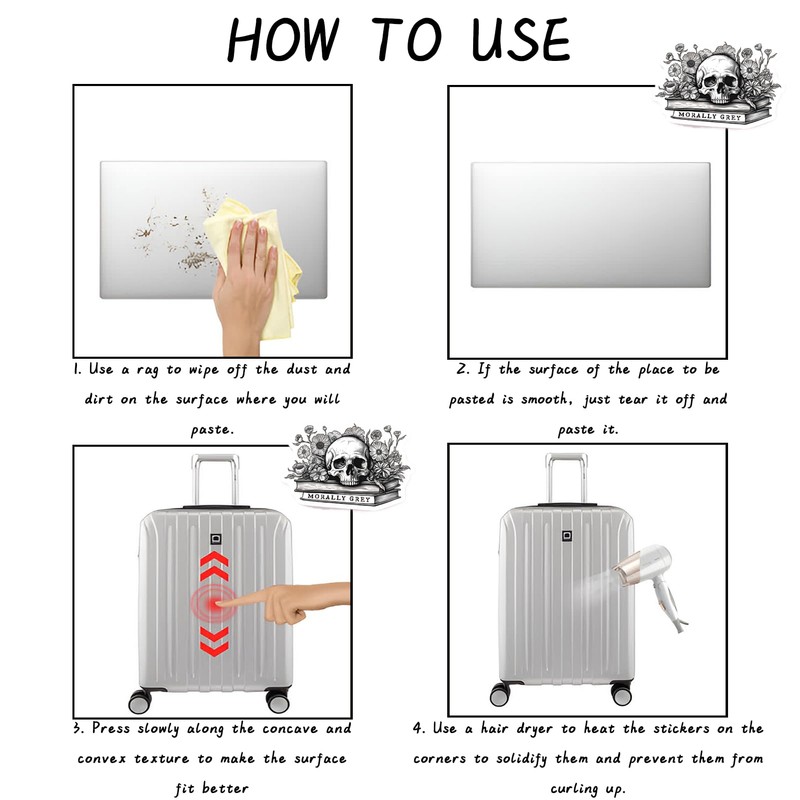 HOW TO USE

MORALLY GREY

1. Use a rag to wipe off the dust and dirt on the surface where you will paste.

2. If the surface of the place to be pasted is smooth, just tear it off and paste it.

MORALLY GREY

3. Press slowly along the concave and convex texture to make the surface fit better

4. Use a hair dryer to heat the stickers on the corners to solidify them and prevent them from curling up.