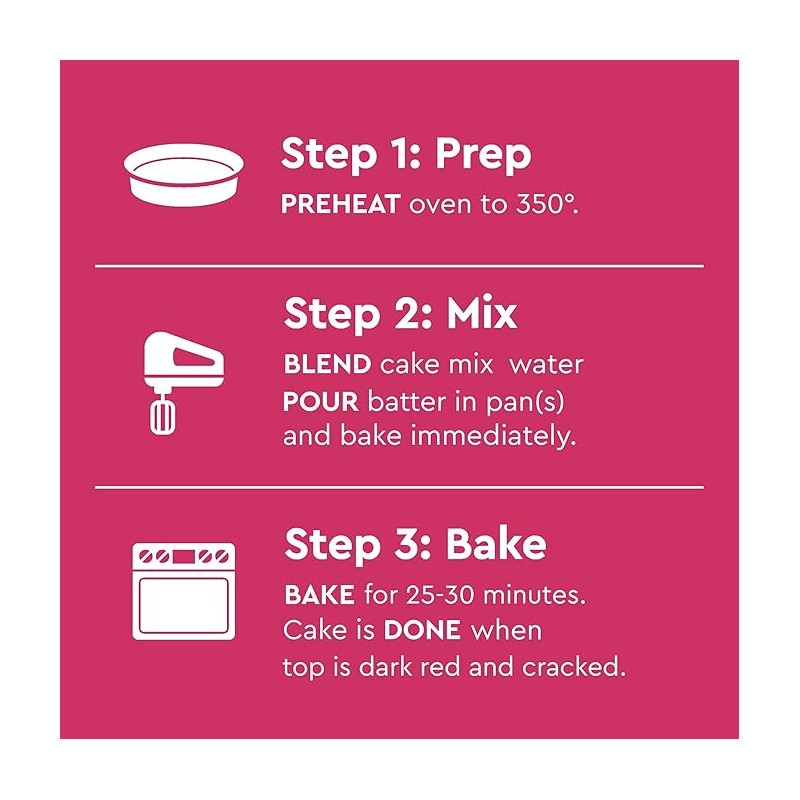 Step 1: Prep
PREHEAT oven to 350°.

Step 2: Mix
BLEND cake mix water
POUR batter in pan(s) and bake immediately.

Step 3: Bake
BAKE for 25-30 minutes. Cake is DONE when top is dark red and cracked.