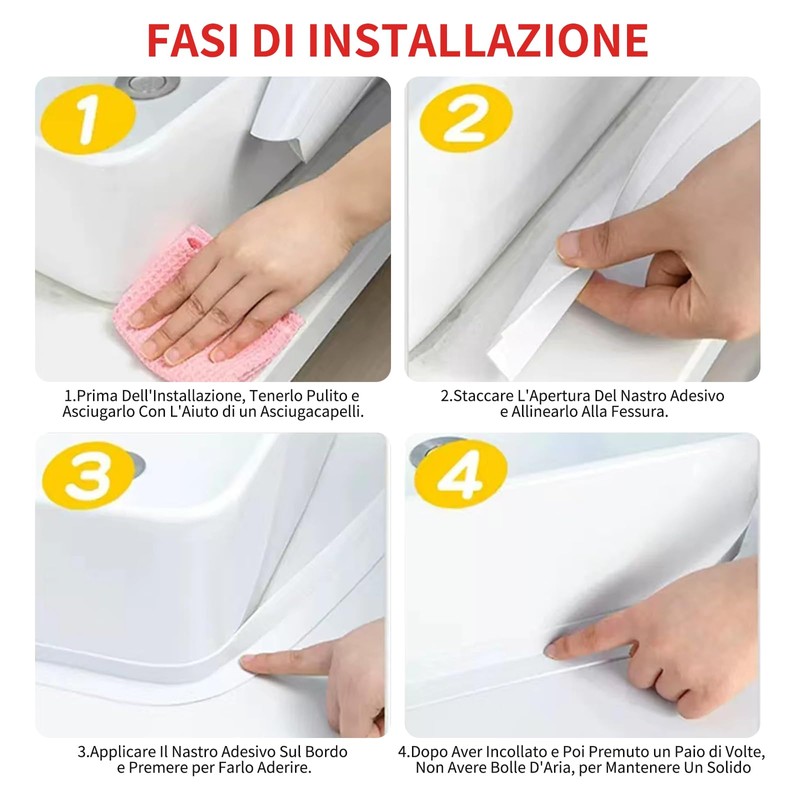 FASI DI INSTALLAZIONE

1

1.Prima Dell'Installazione, Tenerlo Pulito e Asciugarlo Con L'Aiuto di un Asciugacapelli.

2

2.Staccare L'Apertura Del Nastro Adesivo e Allinearlo Alla Fessura.

3

3.Applicare Il Nastro Adesivo Sul Bordo e Premere per Farlo Aderire.

4

4.Dopo Aver Incollato e Poi Premuto un Paio di Volte, Non Avere Bolle D'Aria, per Mantenere Un Solido