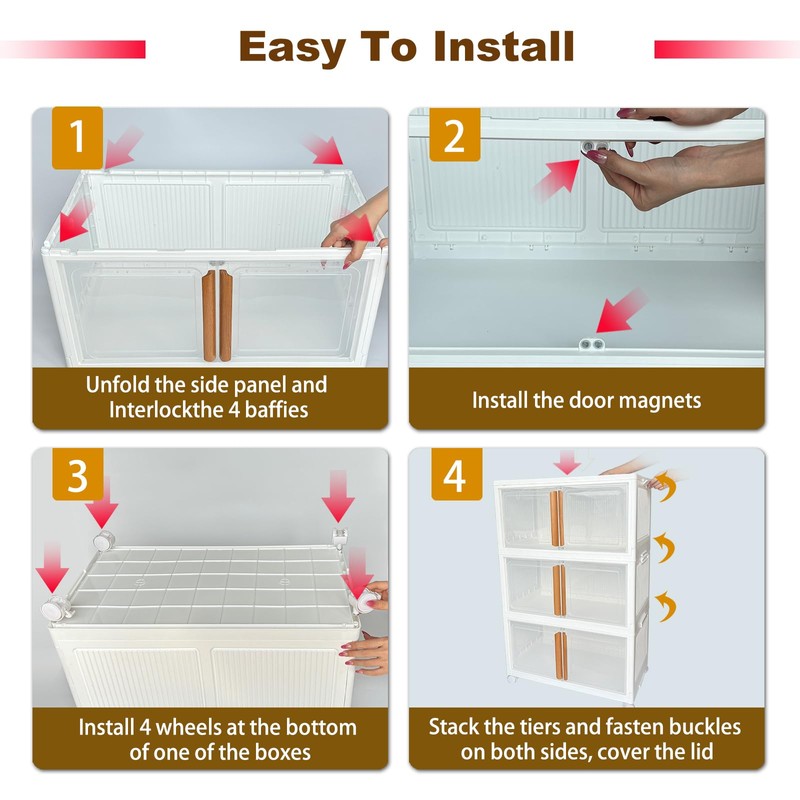 Easy To Install

1

Unfold the side panel and Interlockthe 4 baffies

2

Install the door magnets

3

Install 4 wheels at the bottom of one of the boxes

4

Stack the tiers and fasten buckles on both sides, cover the lid