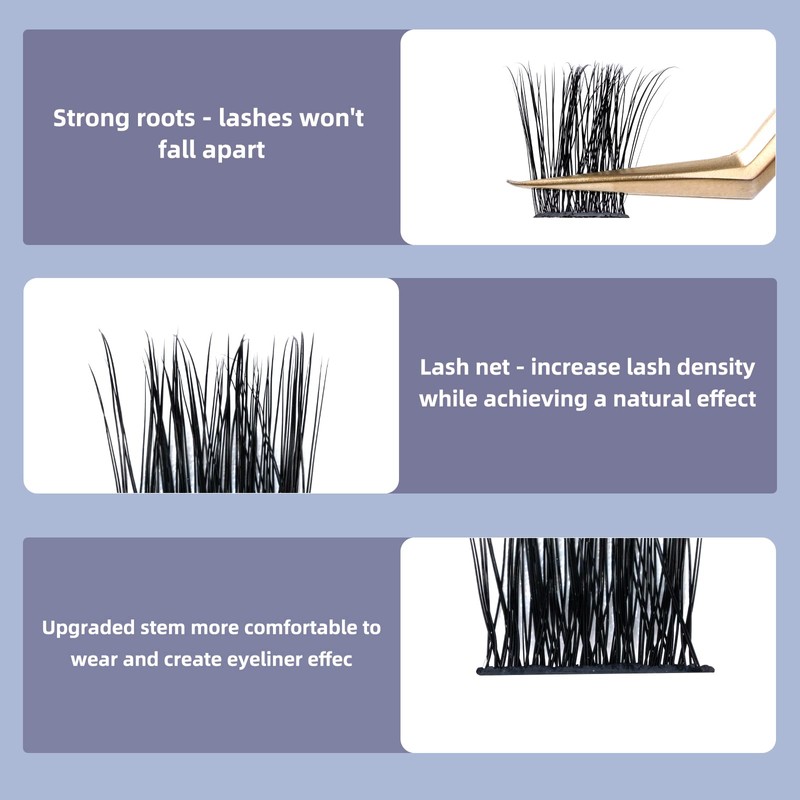 Strong roots - lashes won't fall apart

Lash net - increase lash density while achieving a natural effect

Upgraded stem more comfortable to wear and create eyeliner effec